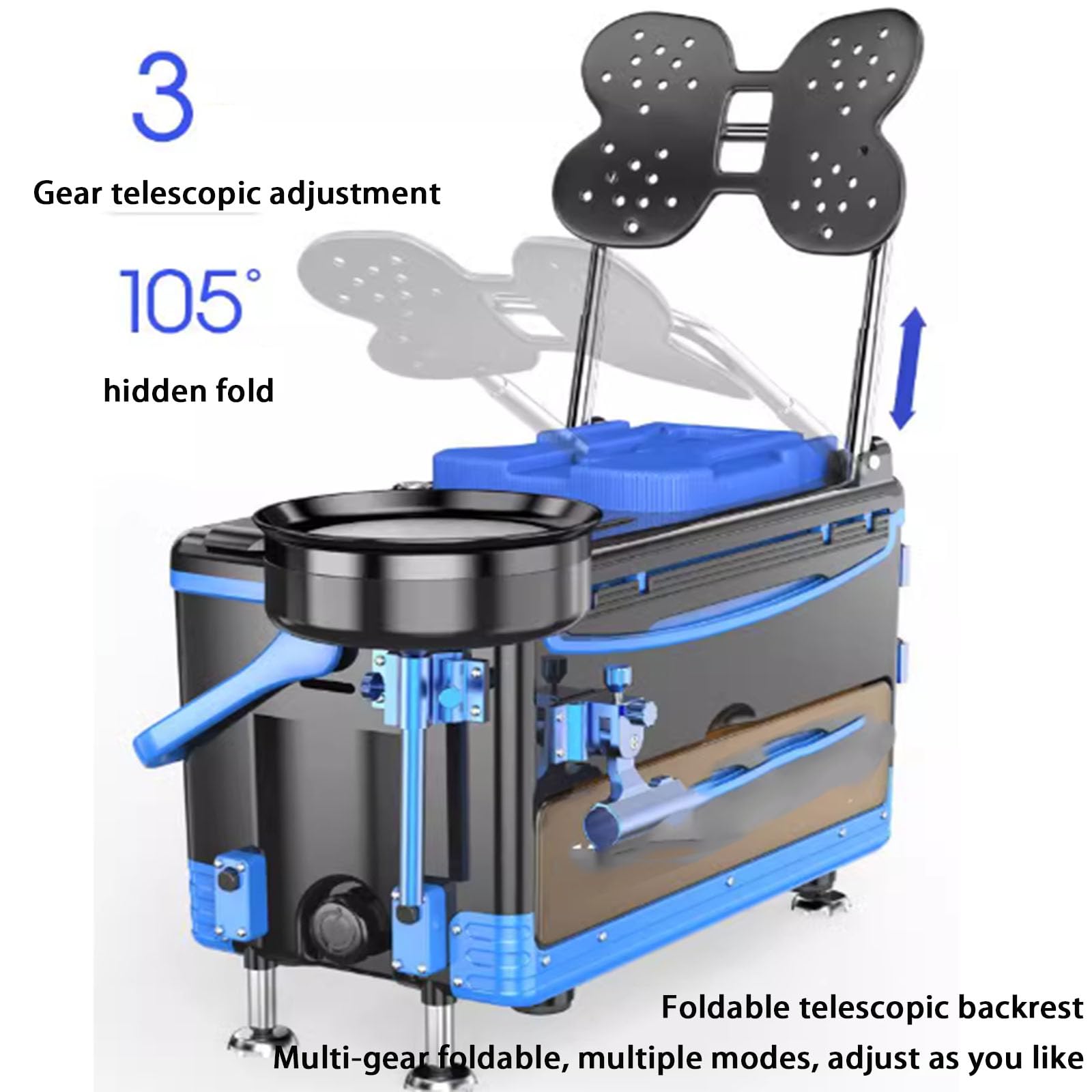 3

Gear telescopic adjustment

105°

hidden fold

Foldable telescopic backrest

Multi-gear foldable, multiple modes, adjust as you like