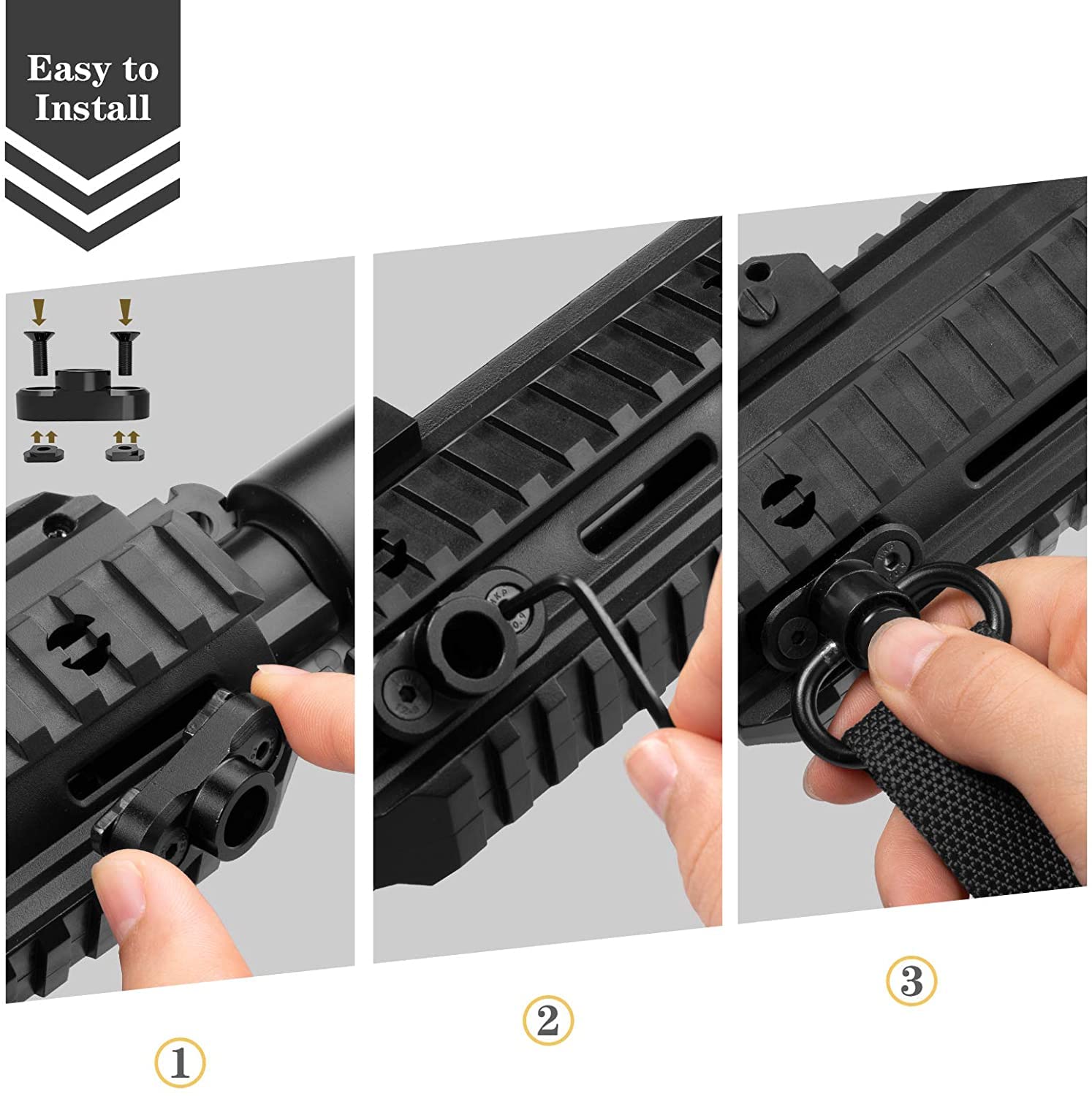 Easy to Install

1

2

3