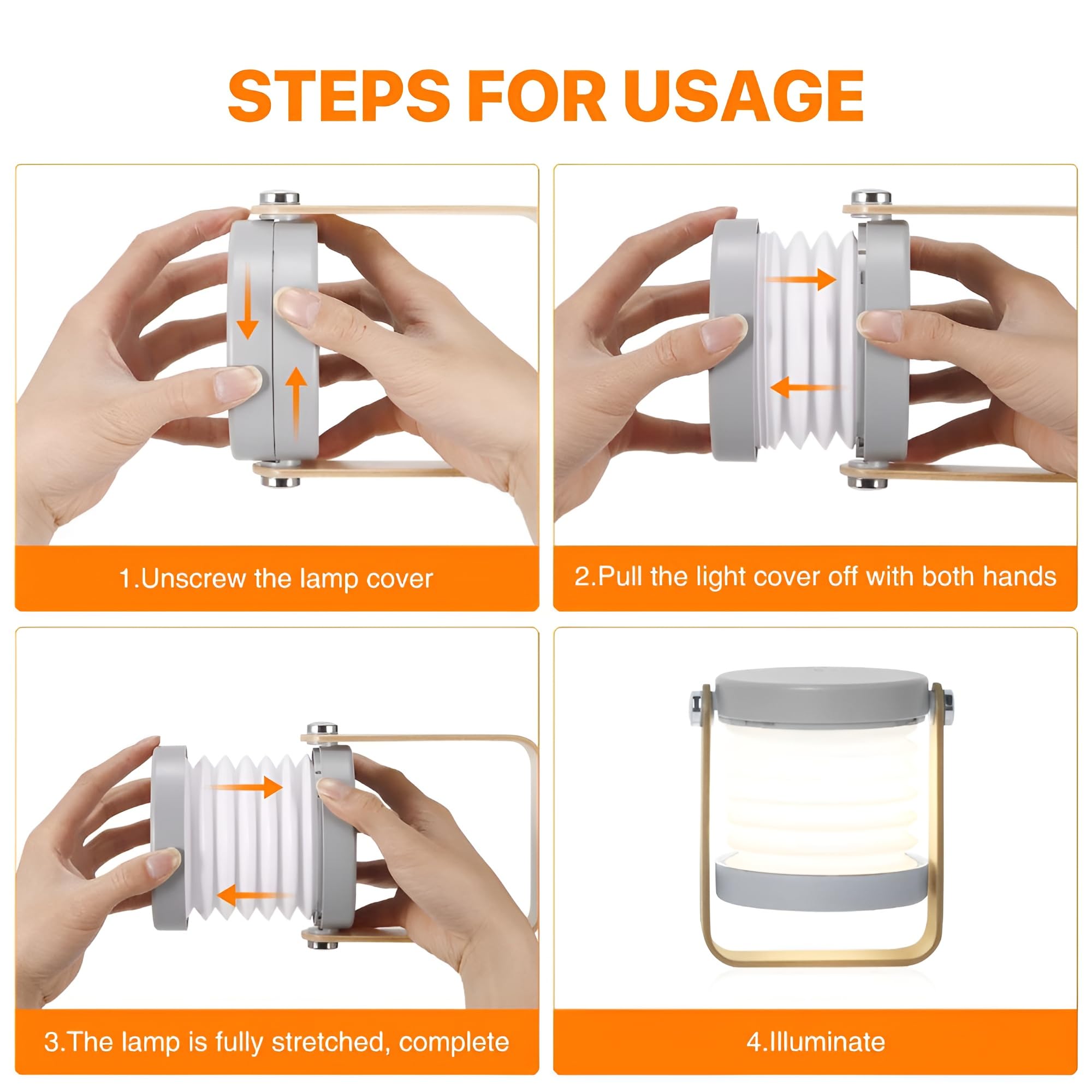 STEPS FOR USAGE

1.Unscrew the lamp cover

2.Pull the light cover off with both hands

3.The lamp is fully stretched, complete

4.Illuminate