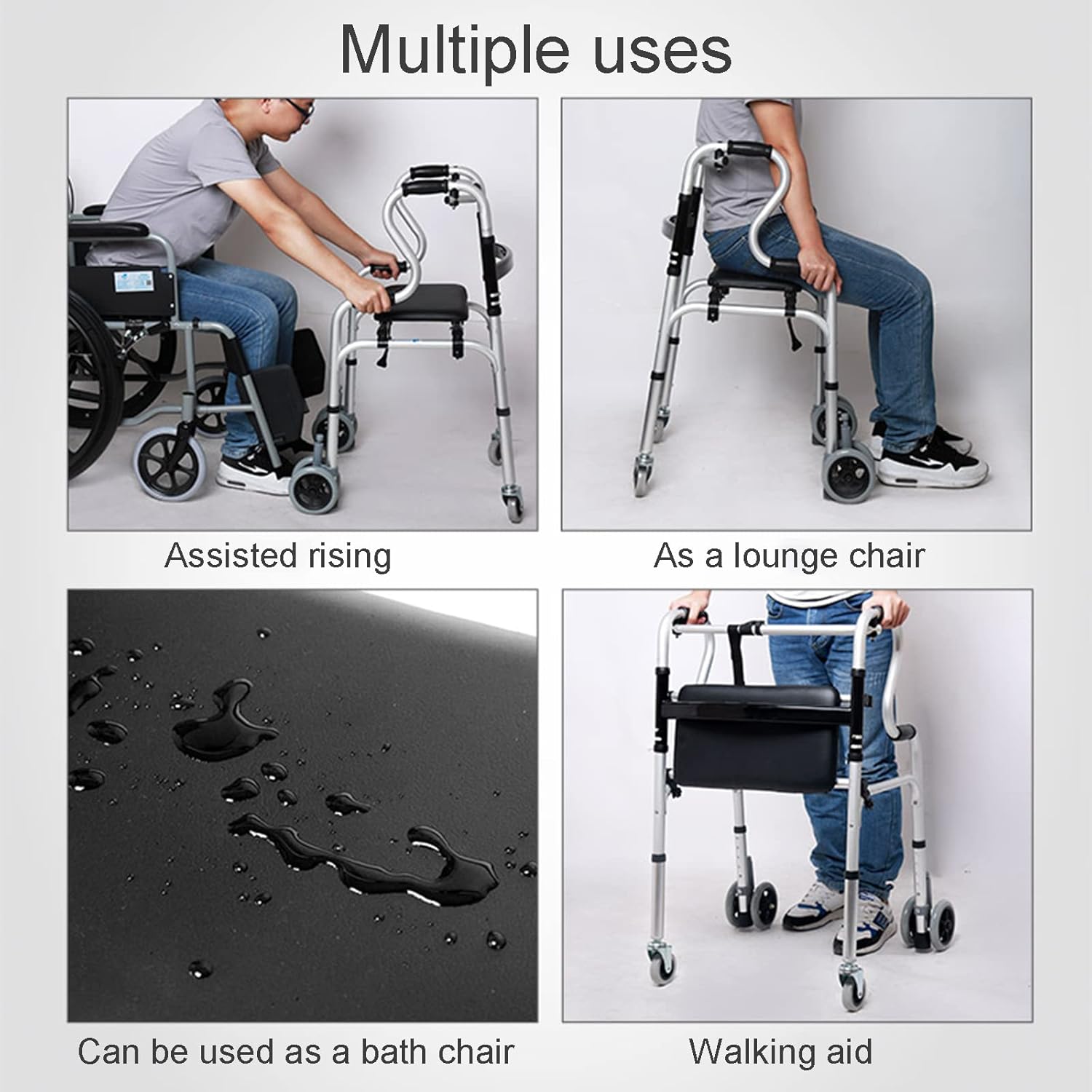 Multiple uses

Assisted rising

As a lounge chair

Can be used as a bath chair

Walking aid