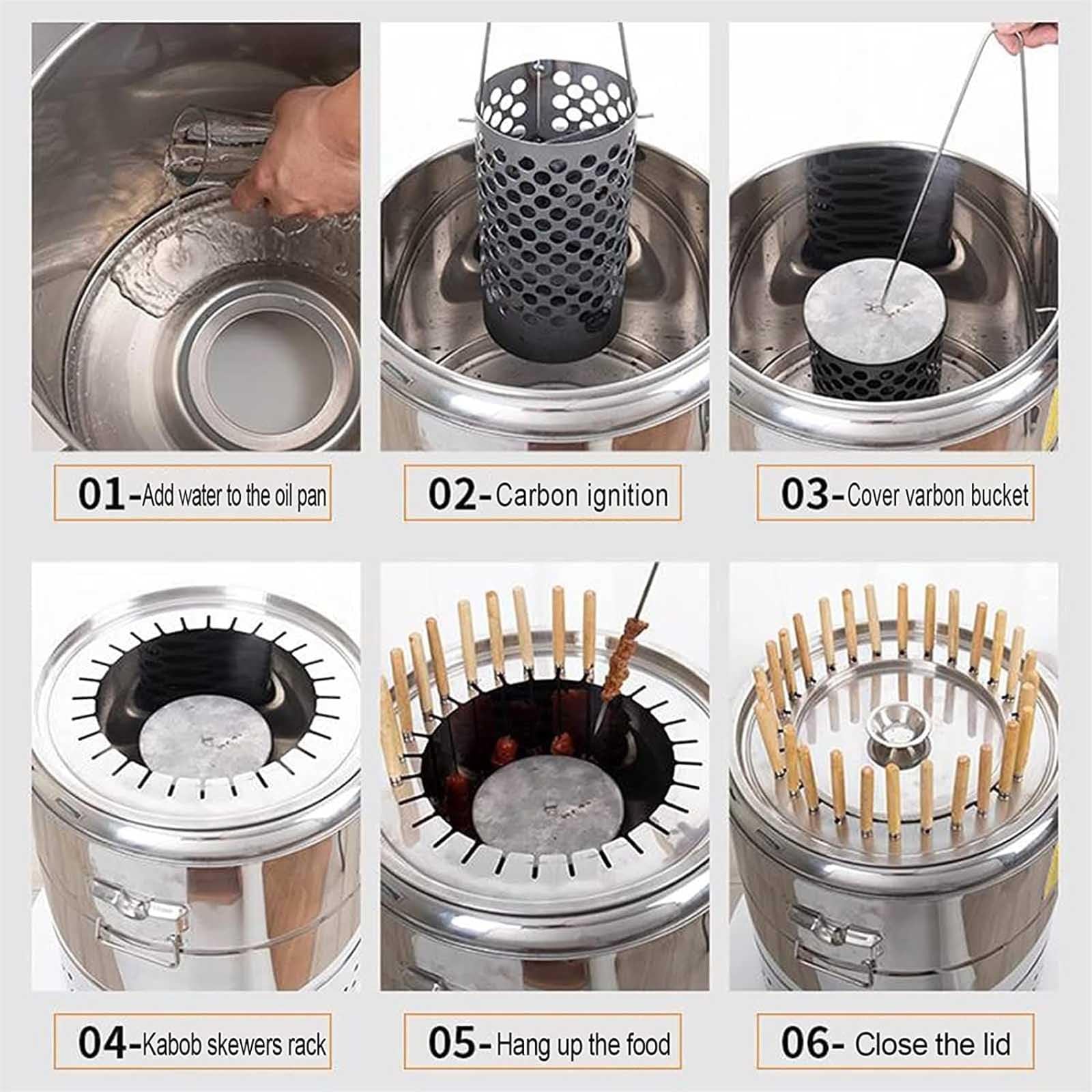 01-Add water to the oil pan

02-Carbon ignition

03-Cover varbon bucket

04-Kabob skewers rack

05-Hang up the food

06- Close the lid