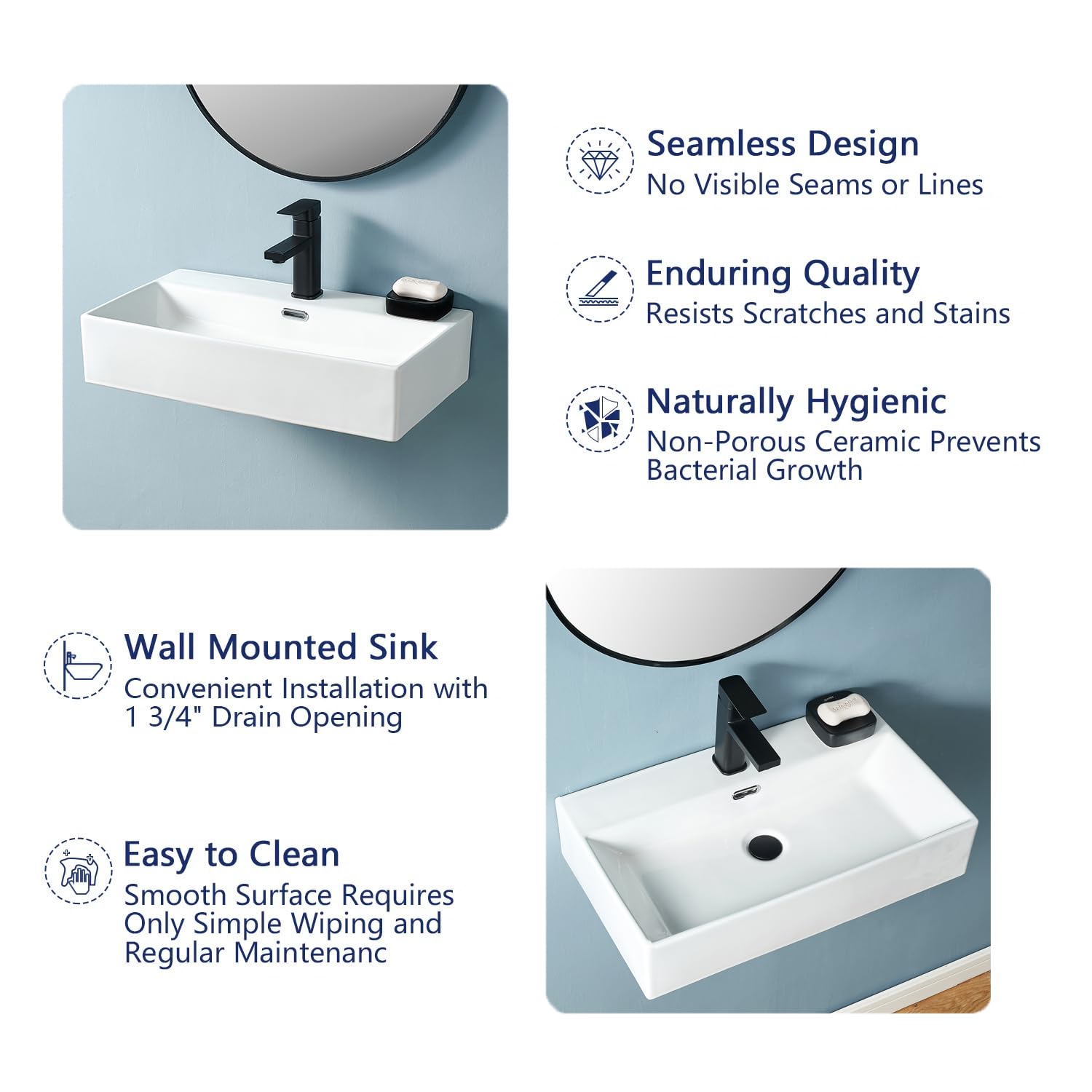 Seamless Design
No Visible Seams or Lines

Enduring Quality
Resists Scratches and Stains

Naturally Hygienic
Non-Porous Ceramic Prevents Bacterial Growth

Wall Mounted Sink
Convenient Installation with 1 3/4" Drain Opening

Easy to Clean
Smooth Surface Requires Only Simple Wiping and Regular Maintenanc