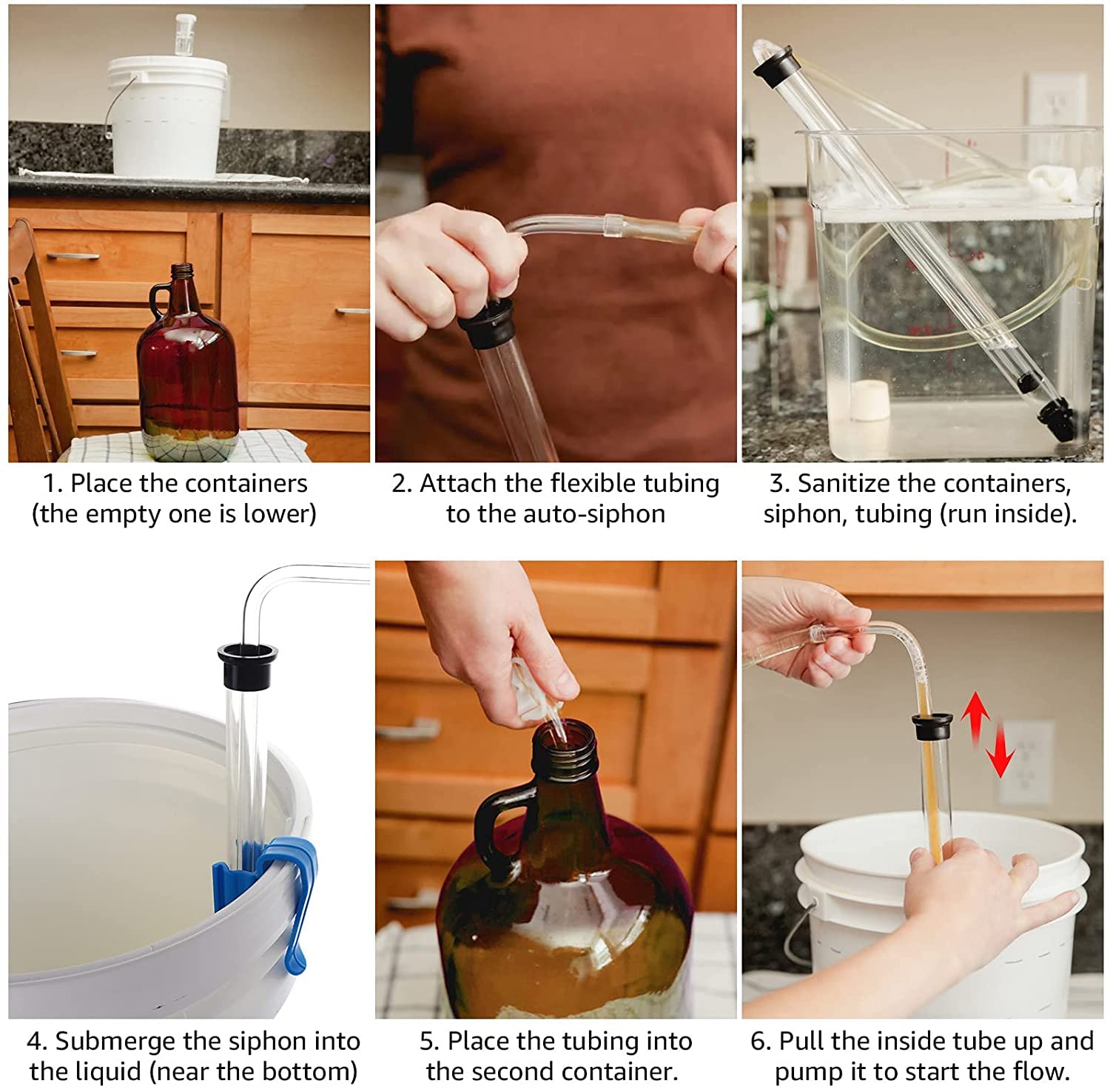 1. Place the containers (the empty one is lower)

2. Attach the flexible tubing to the auto-siphon

3. Sanitize the containers, siphon, tubing (run inside).

4. Submerge the siphon into the liquid (near the bottom)

5. Place the tubing into the second container.

6. Pull the inside tube up and pump it to start the flow.