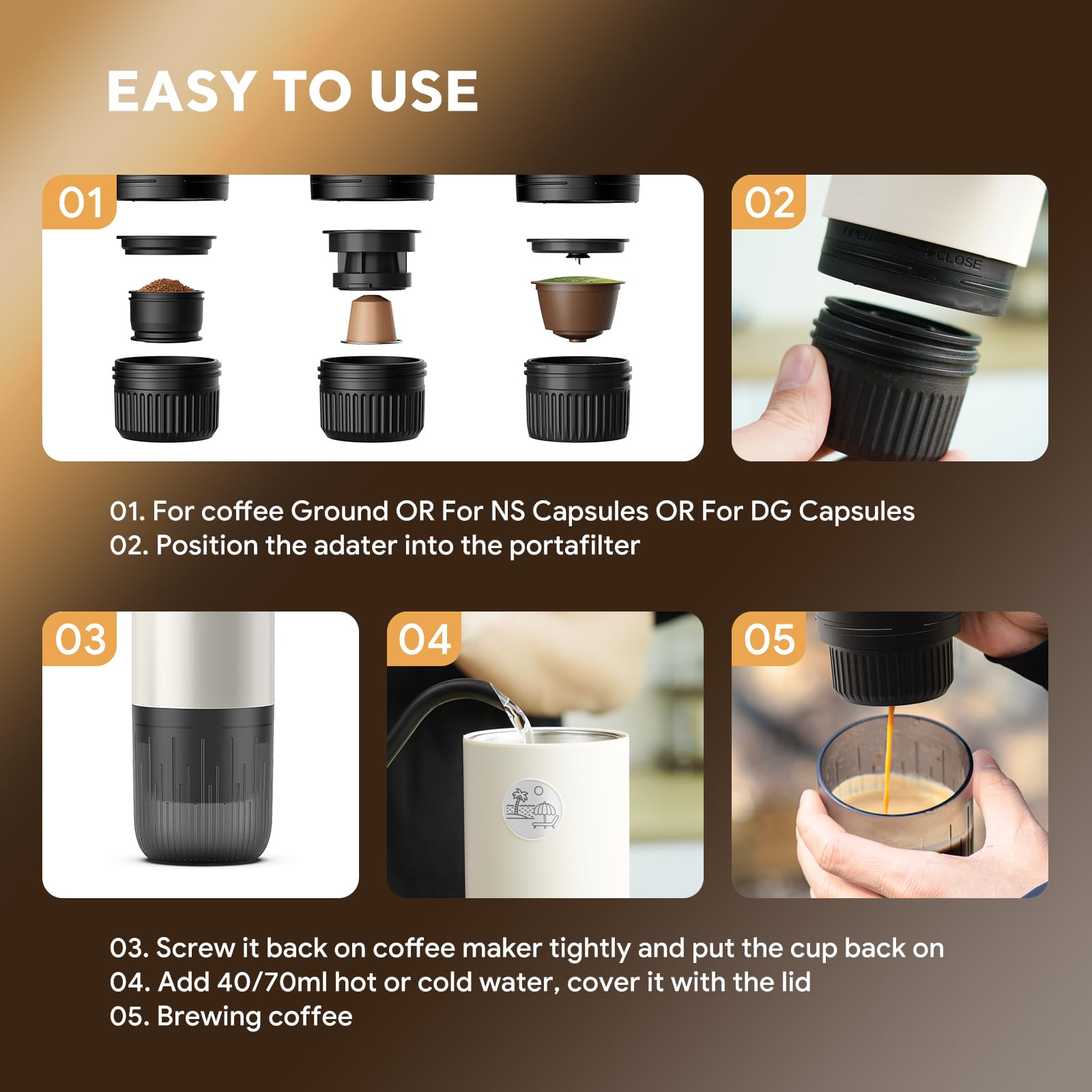 EASY TO USE

01

02

OPEN

CLOSE

01. For coffee Ground OR For NS Capsules OR For DG Capsules
02. Position the adater into the portafilter

03

04

05

03. Screw it back on coffee maker tightly and put the cup back on
04. Add 40/70ml hot or cold water, cover it with the lid
05. Brewing coffee