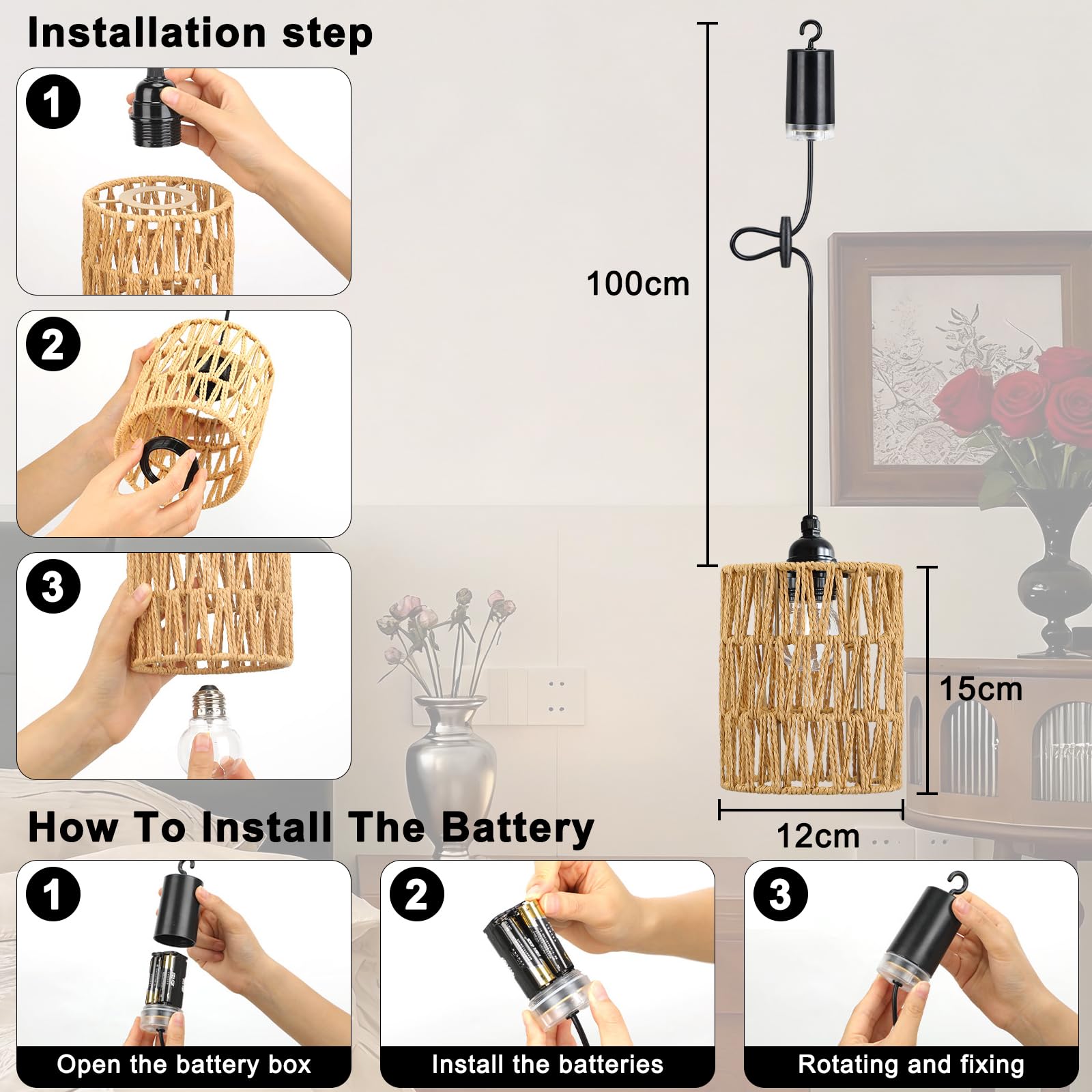 Installation step

1

2

3

100cm

15cm

12cm

How To Install The Battery

1

Open the battery box

2

Install the batteries

3

Rotating and fixing