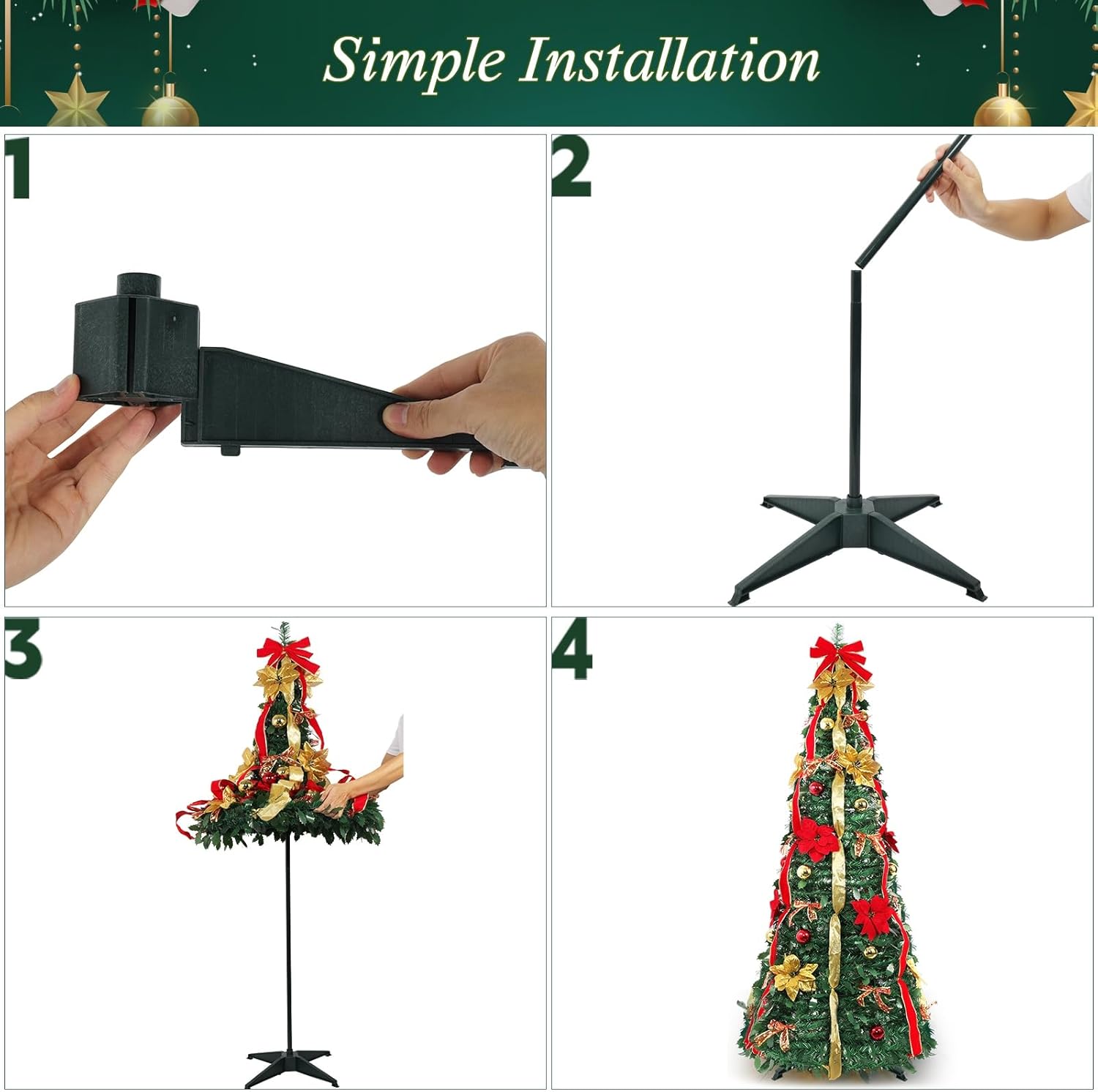 Simple Installation

1

2

3

4