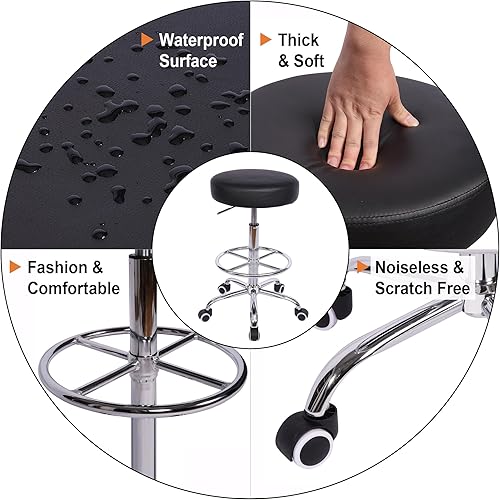 Waterproof Surface

Thick & Soft

Fashion & Comfortable

Noiseless & Scratch Free