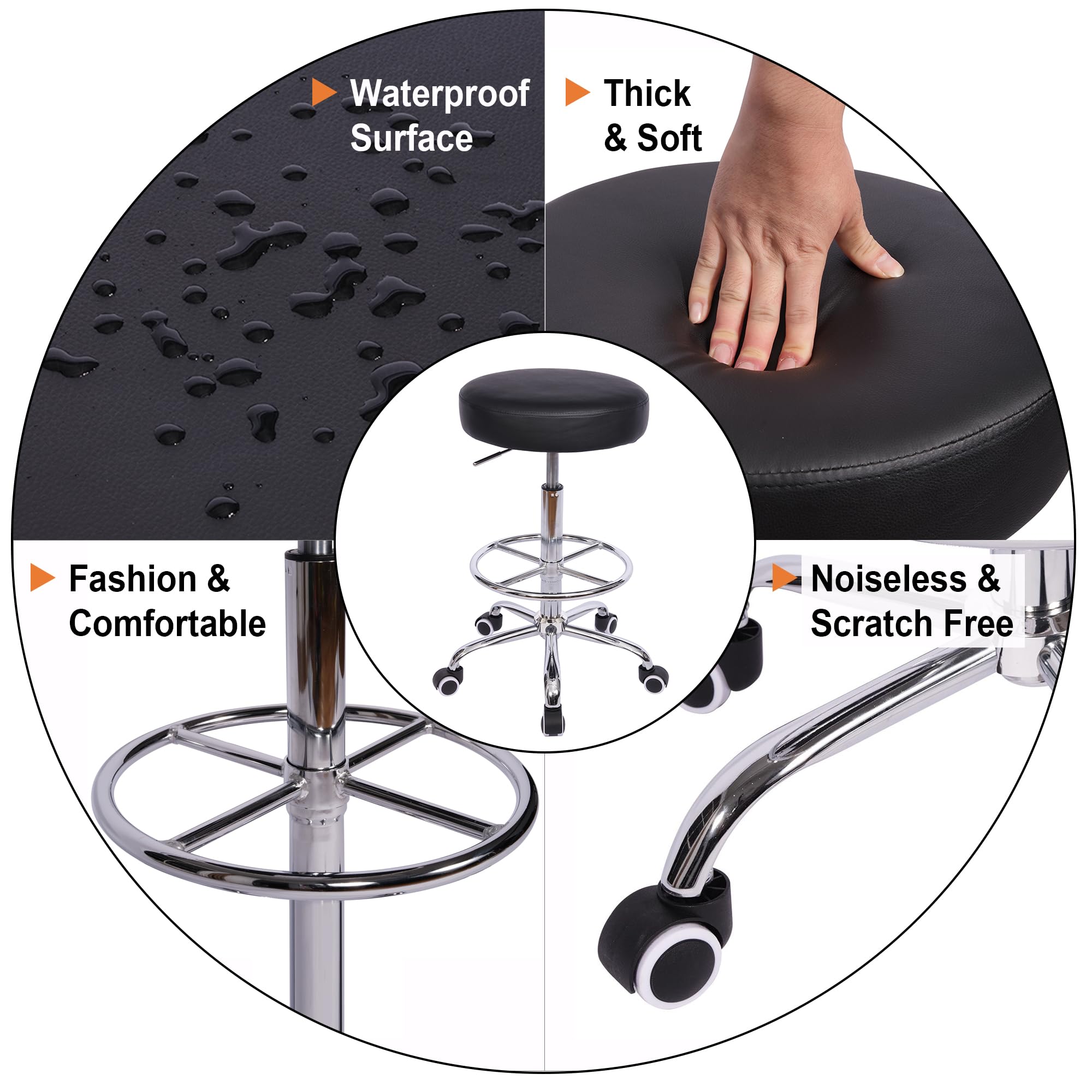 Waterproof Surface

Thick & Soft

Fashion & Comfortable

Noiseless & Scratch Free