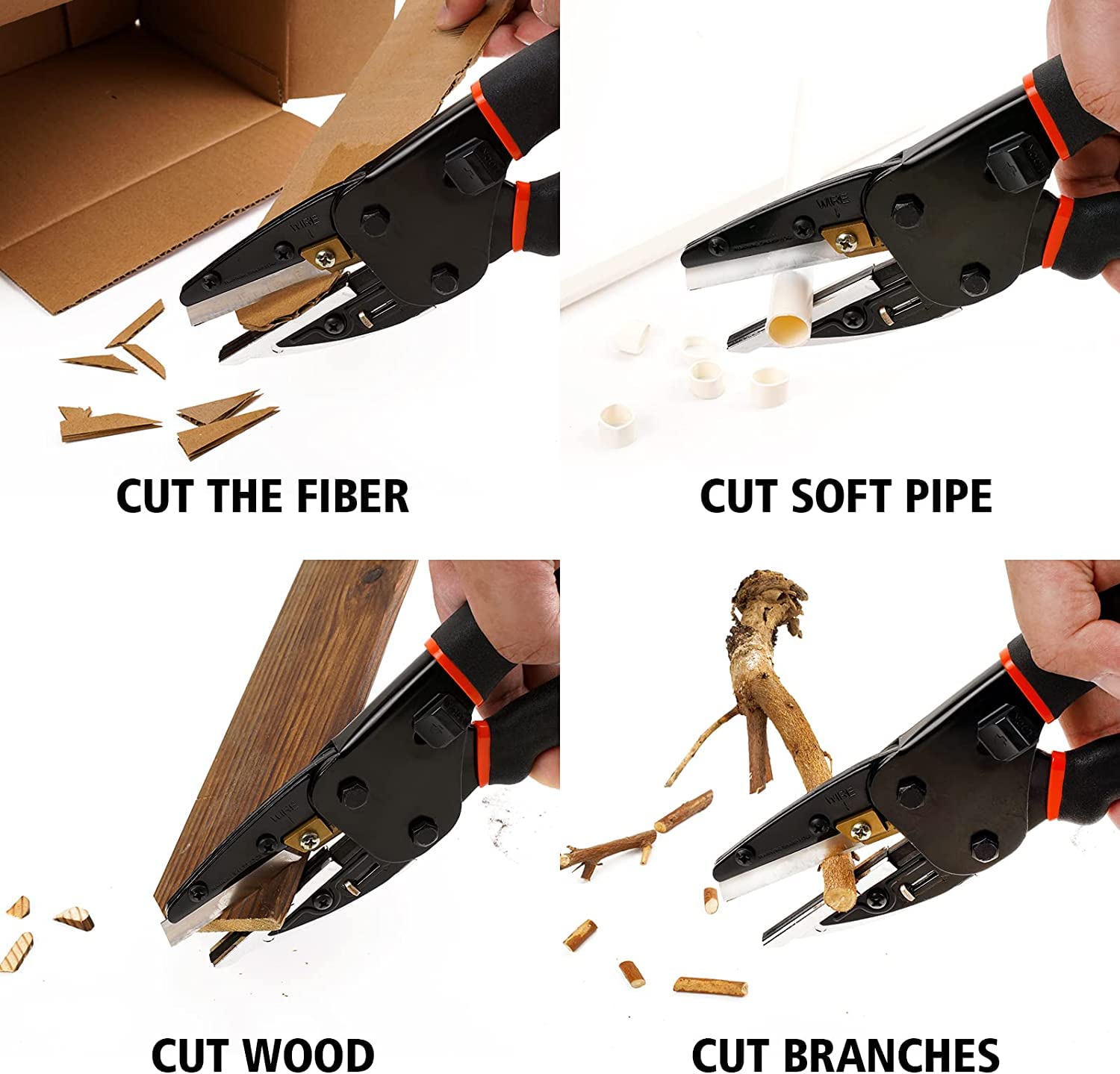 WIRE

CUT THE FIBER

WIRE

CUT SOFT PIPE

WIRE

CUT WOOD

WIRE

CUT BRANCHES