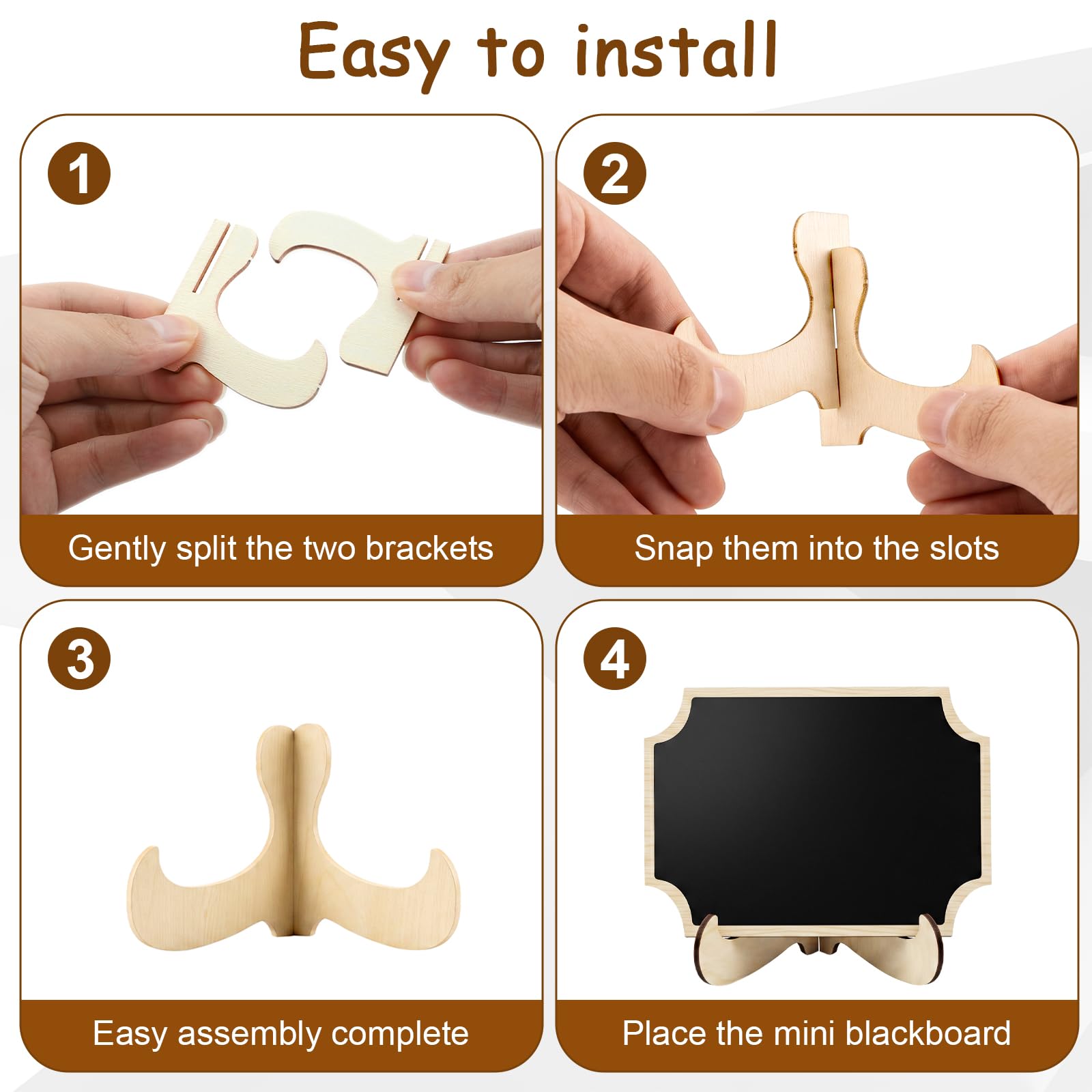 Easy to install

1

Gently split the two brackets

2

Snap them into the slots

3

Easy assembly complete

4

Place the mini blackboard