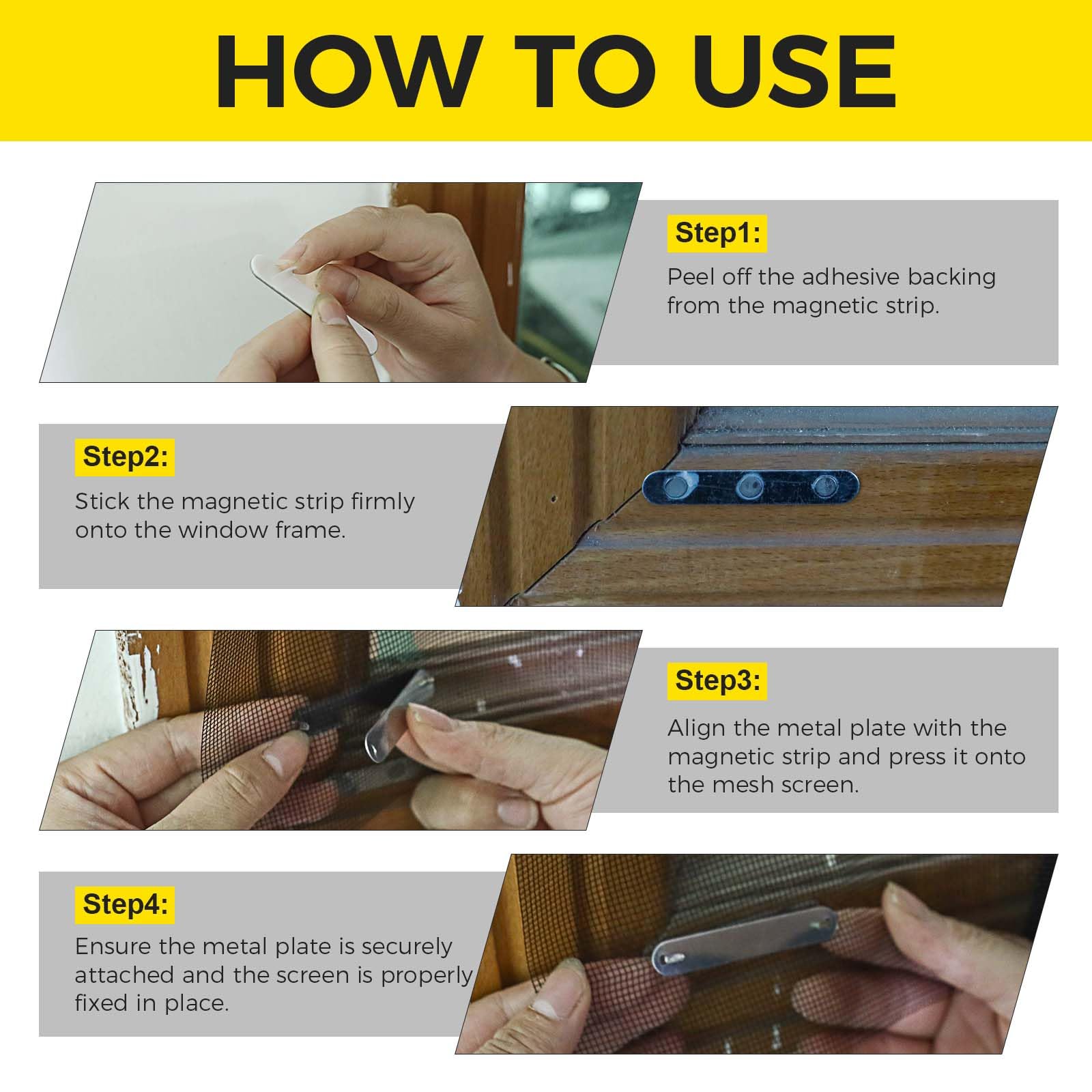 HOW TO USE

Step1:

Peel off the adhesive backing from the magnetic strip.

Step2:

Stick the magnetic strip firmly onto the window frame.

Step3:

Align the metal plate with the magnetic strip and press it onto the mesh screen.

Step4:

Ensure the metal plate is securely attached and the screen is properly fixed in place.