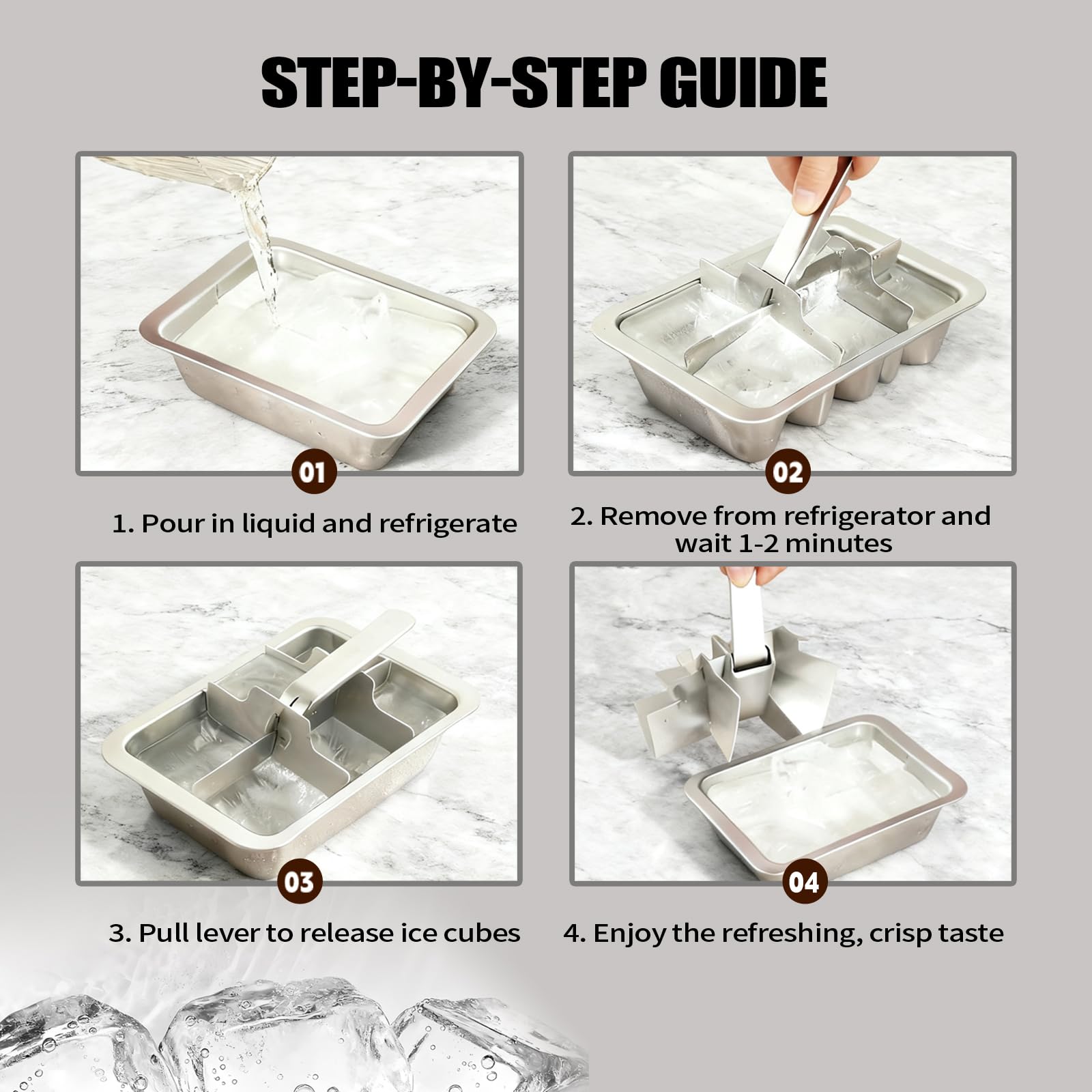 STEP-BY-STEP GUIDE

01

1. Pour in liquid and refrigerate

02

2. Remove from refrigerator and wait 1-2 minutes

03

3. Pull lever to release ice cubes

04

4. Enjoy the refreshing, crisp taste