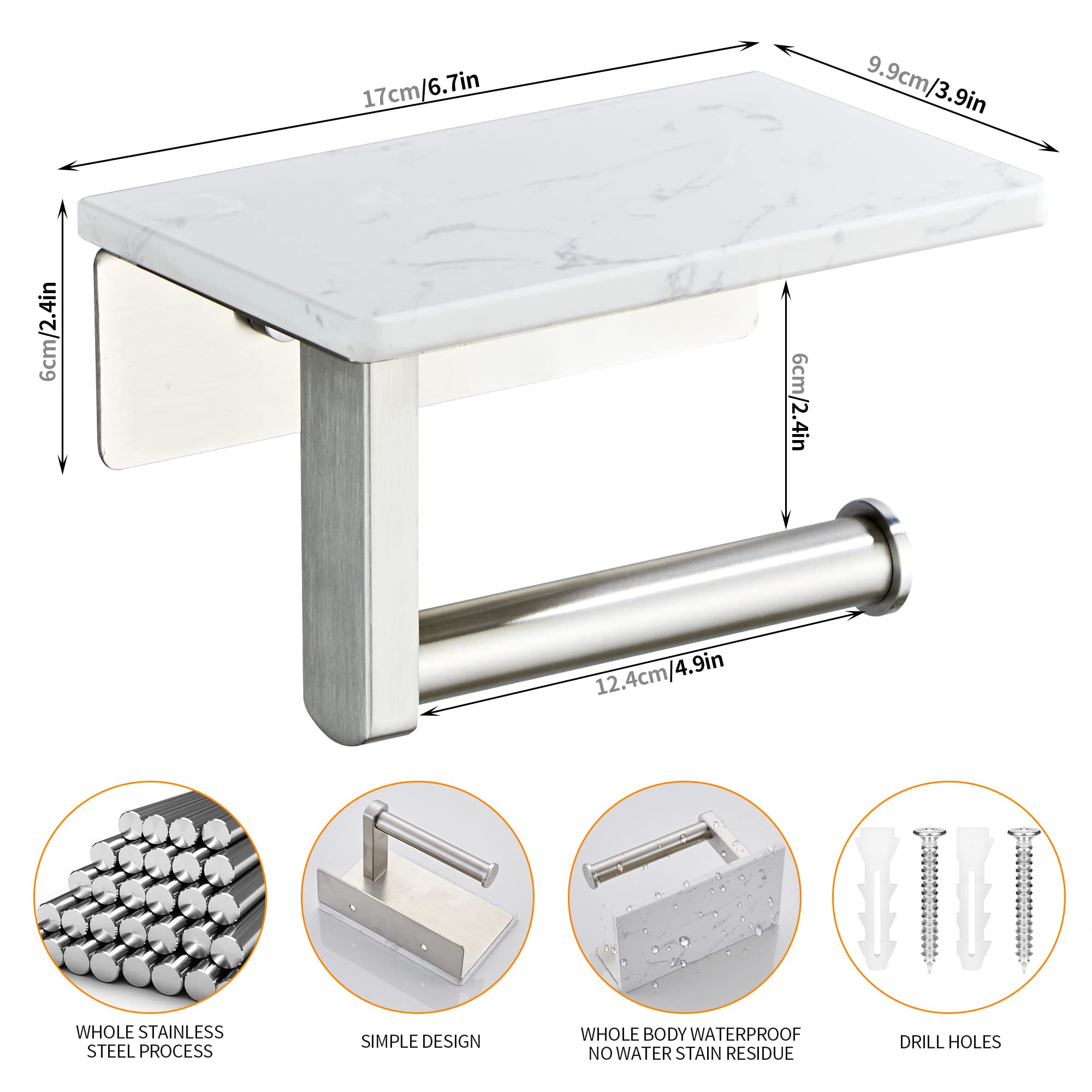 17cm/6.7in

9.9cm/3.9in

6cm/2.4in

6cm/2.4in

12.4cm/4.9in

WHOLE STAINLESS STEEL PROCESS

SIMPLE DESIGN

WHOLE BODY WATERPROOF NO WATER STAIN RESIDUE

DRILL HOLES