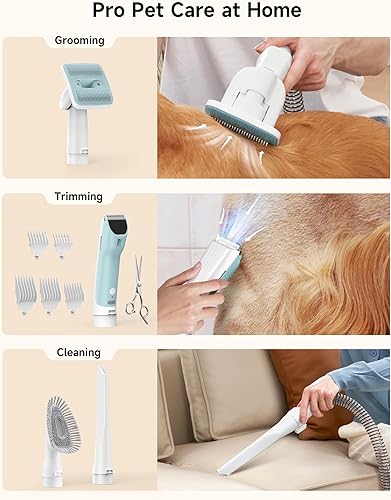 Pro Pet Care at Home

Grooming

Trimming

Cleaning