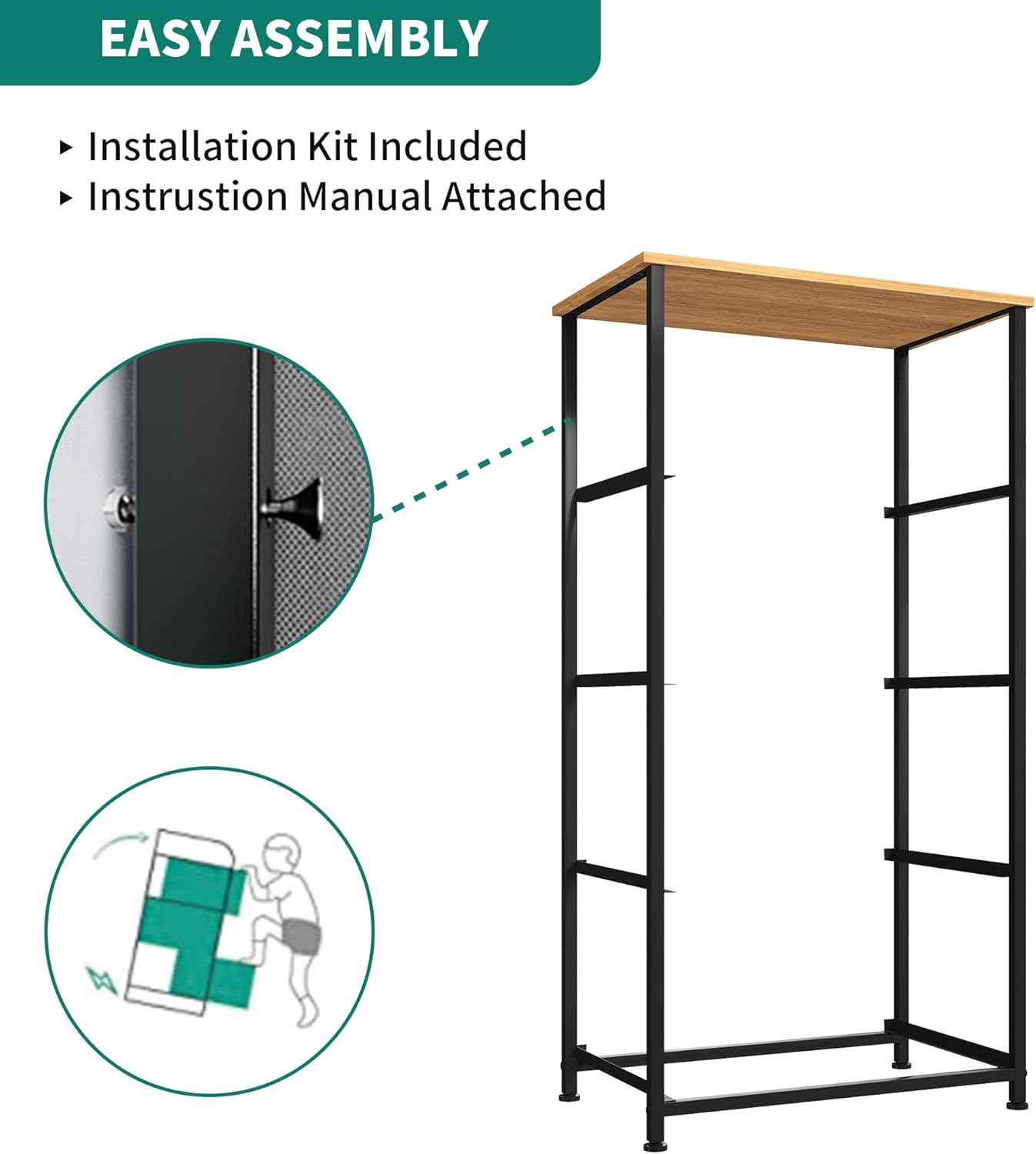 EASY ASSEMBLY

▸ Installation Kit Included
▸ Instrustion Manual Attached