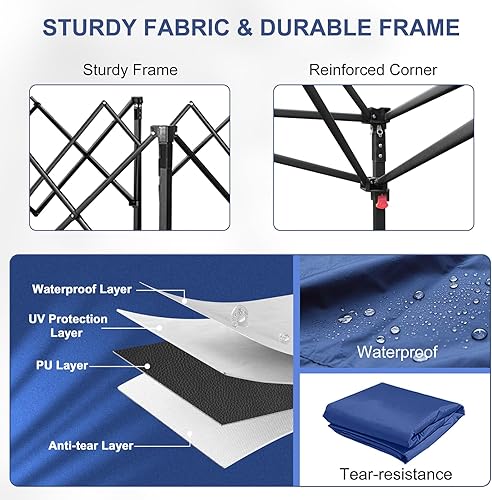 STURDY FABRIC & DURABLE FRAME

Sturdy Frame

Reinforced Corner

Waterproof Layer

UV Protection Layer

PU Layer

Anti-tear Layer

Waterproof

Tear-resistance