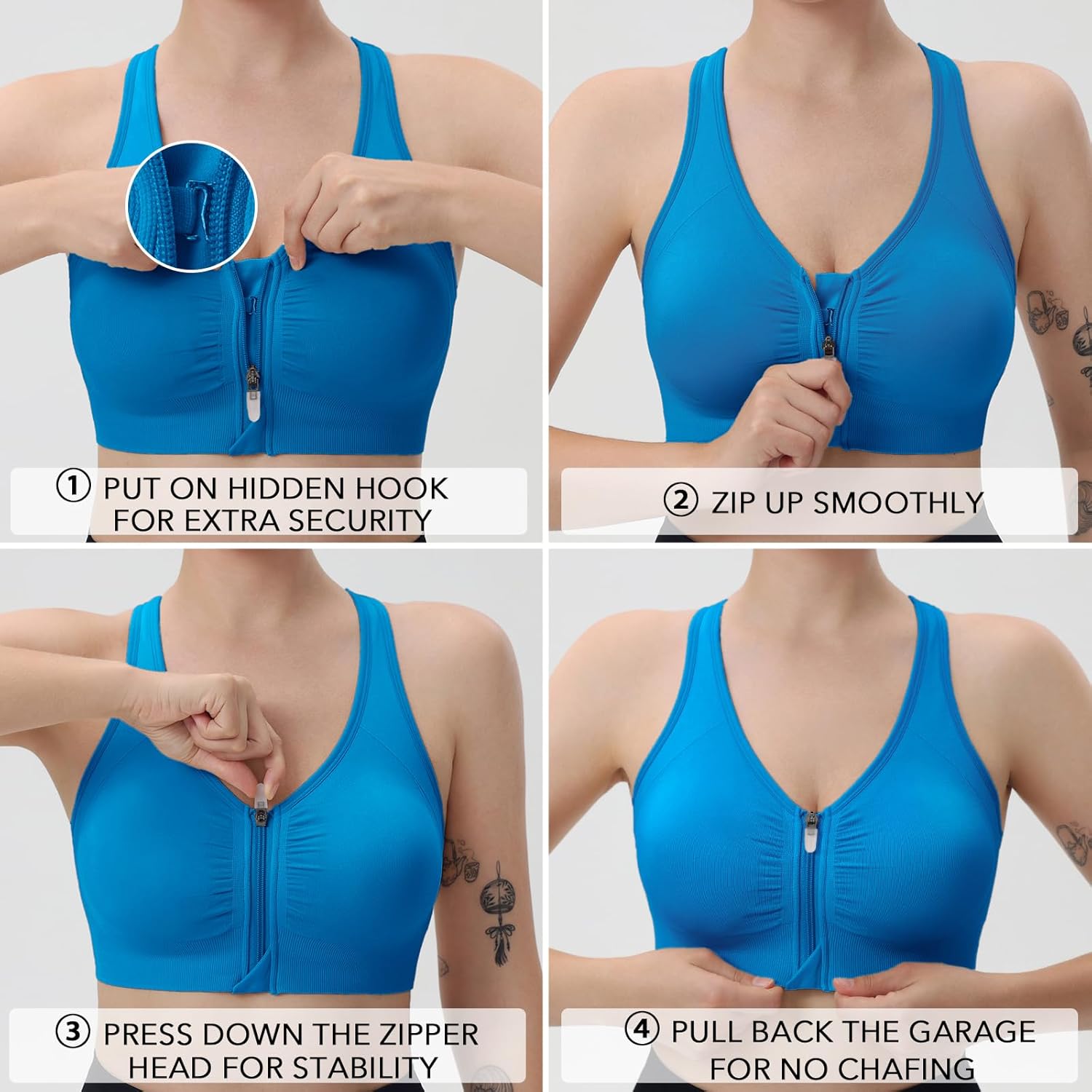 ① PUT ON HIDDEN HOOK FOR EXTRA SECURITY

② ZIP UP SMOOTHLY

③ PRESS DOWN THE ZIPPER HEAD FOR STABILITY

④ PULL BACK THE GARAGE FOR NO CHAFING