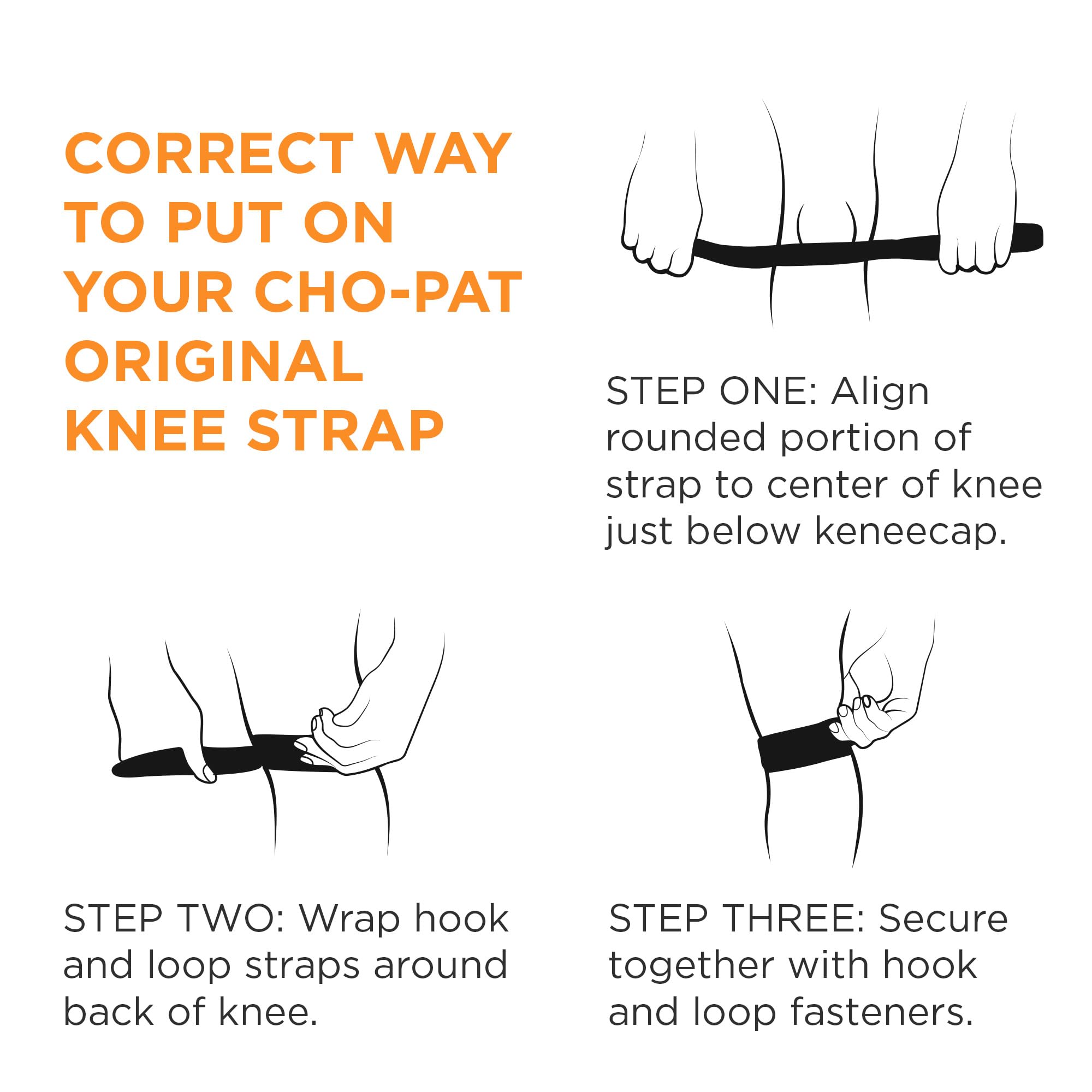 CORRECT WAY TO PUT ON YOUR CHO-PAT ORIGINAL KNEE STRAP

STEP ONE: Align rounded portion of strap to center of knee just below keneecap.

STEP TWO: Wrap hook and loop straps around back of knee.

STEP THREE: Secure together with hook and loop fasteners.