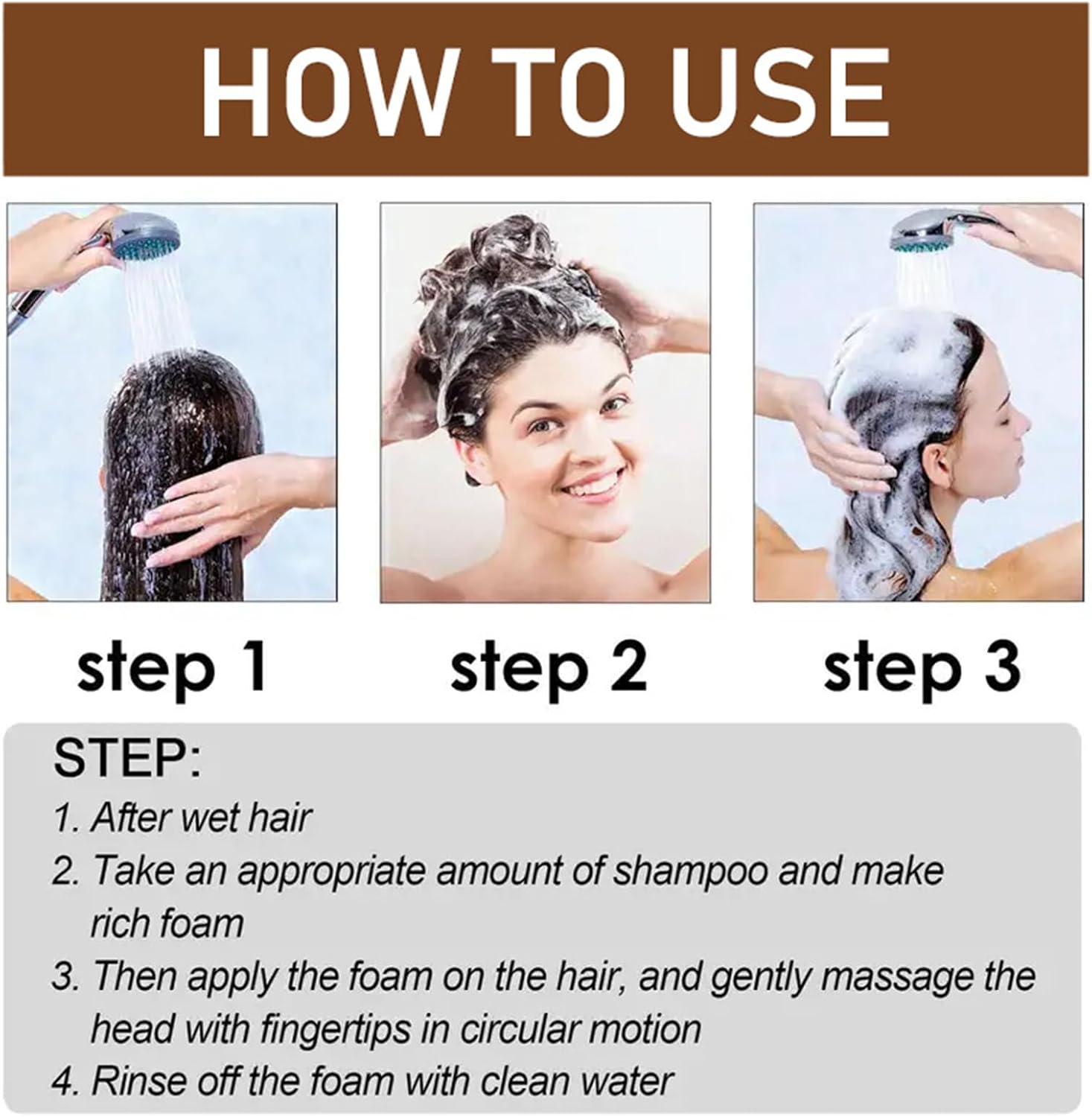 HOW TO USE

step 1

step 2

step 3

STEP:
1. After wet hair
2. Take an appropriate amount of shampoo and make rich foam
3. Then apply the foam on the hair, and gently massage the head with fingertips in circular motion
4. Rinse off the foam with clean water