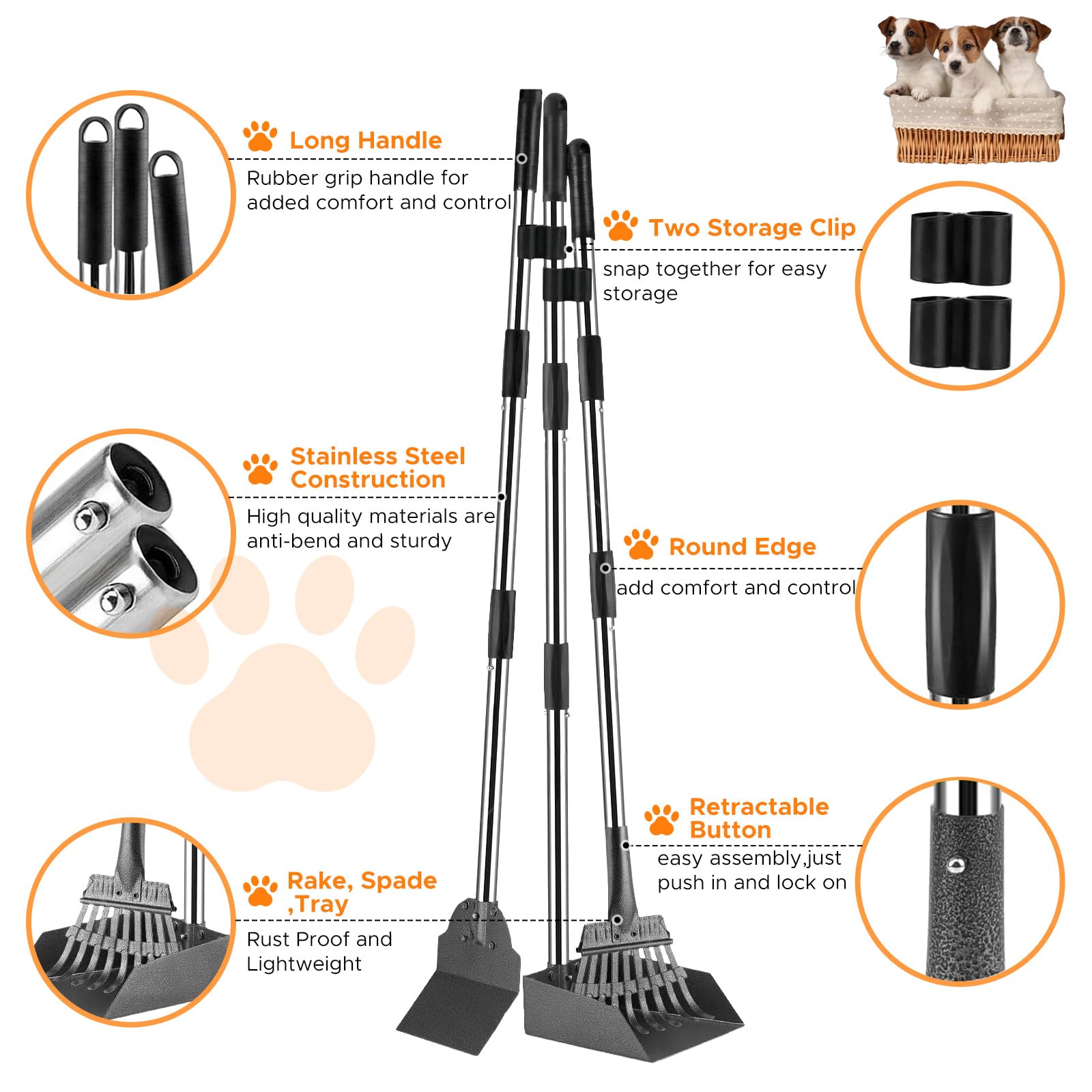 Long Handle
Rubber grip handle for added comfort and control

Two Storage Clip
snap together for easy storage

Stainless Steel Construction
High quality materials are anti-bend and sturdy

Round Edge
add comfort and control

Retractable Button
easy assembly,just push in and lock on

Rake, Spade ,Tray
Rust Proof and Lightweight