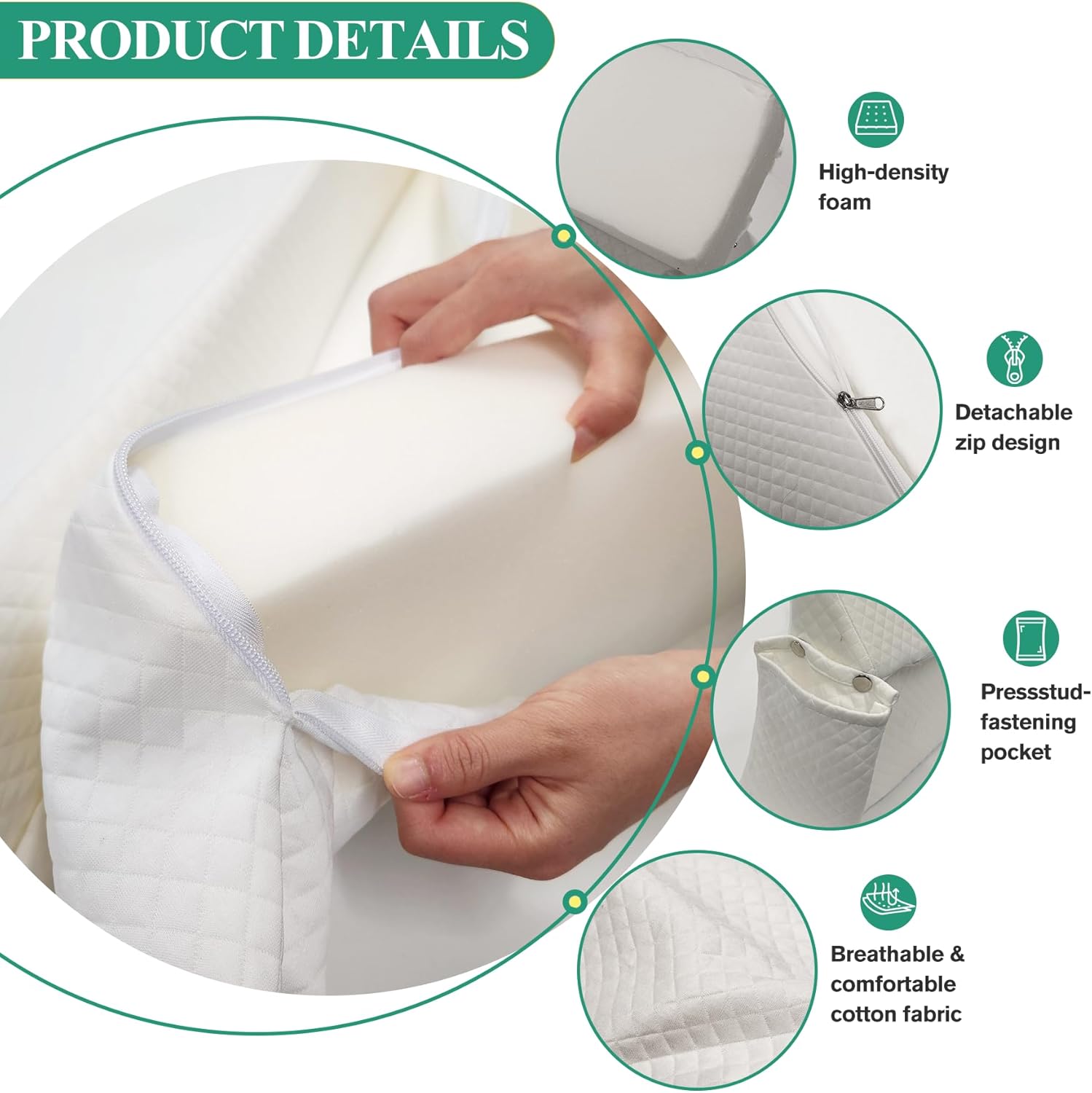 PRODUCT DETAILS

High-density foam

Detachable zip design

Pressstud-fastening pocket

Breathable & comfortable cotton fabric