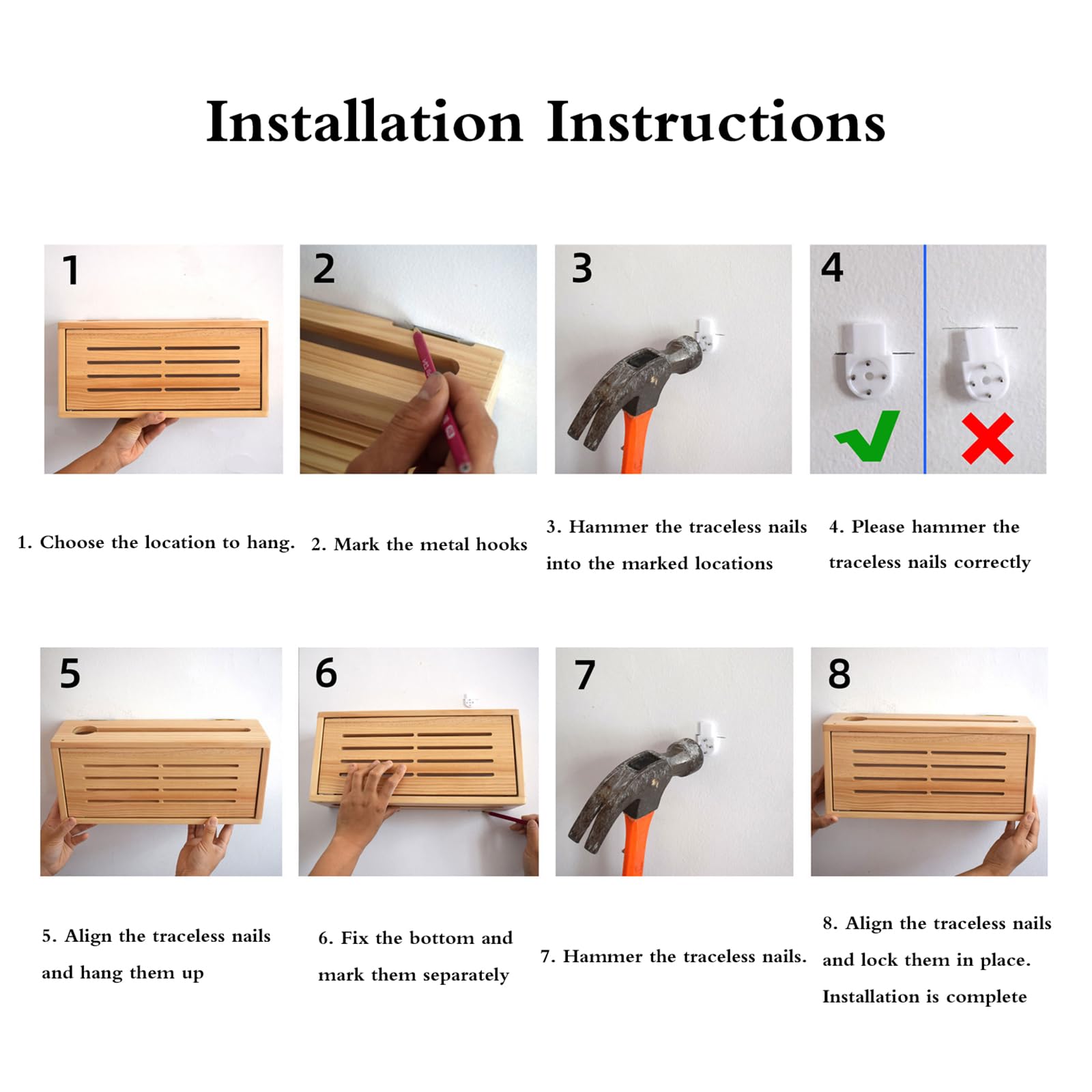 Installation Instructions

1

2

3

4

1. Choose the location to hang.

2. Mark the metal hooks

3. Hammer the traceless nails into the marked locations

4. Please hammer the traceless nails correctly

5

6

7

8

5. Align the traceless nails and hang them up

6. Fix the bottom and mark them separately

7. Hammer the traceless nails.

8. Align the traceless nails and lock them in place. Installation is complete