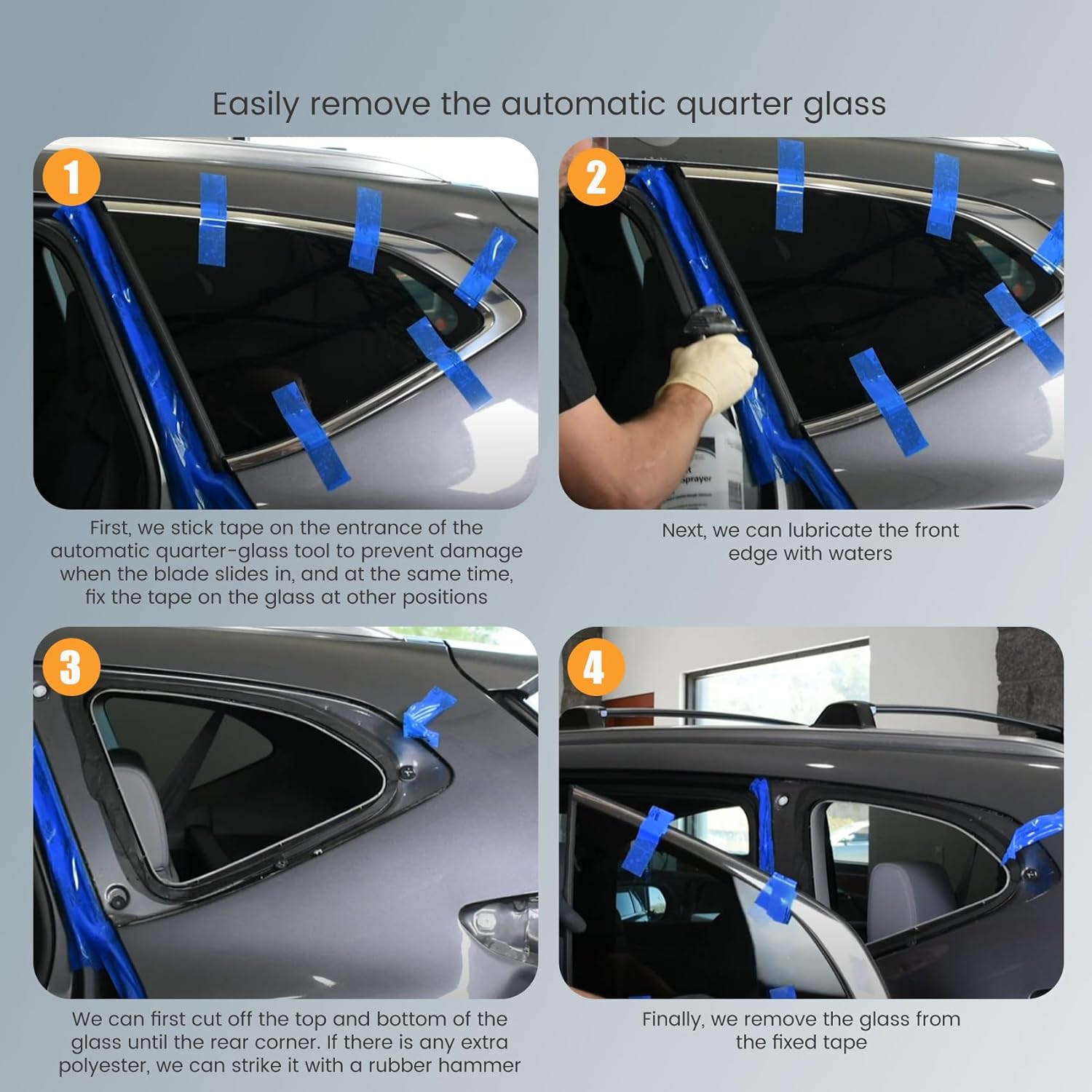 Easily remove the automatic quarter glass

1

First, we stick tape on the entrance of the automatic quarter-glass tool to prevent damage when the blade slides in, and at the same time, fix the tape on the glass at other positions

2

sprayer

Next, we can lubricate the front edge with waters

3

We can first cut off the top and bottom of the glass until the rear corner. If there is any extra polyester, we can strike it with a rubber hammer

4

Finally, we remove the glass from the fixed tape