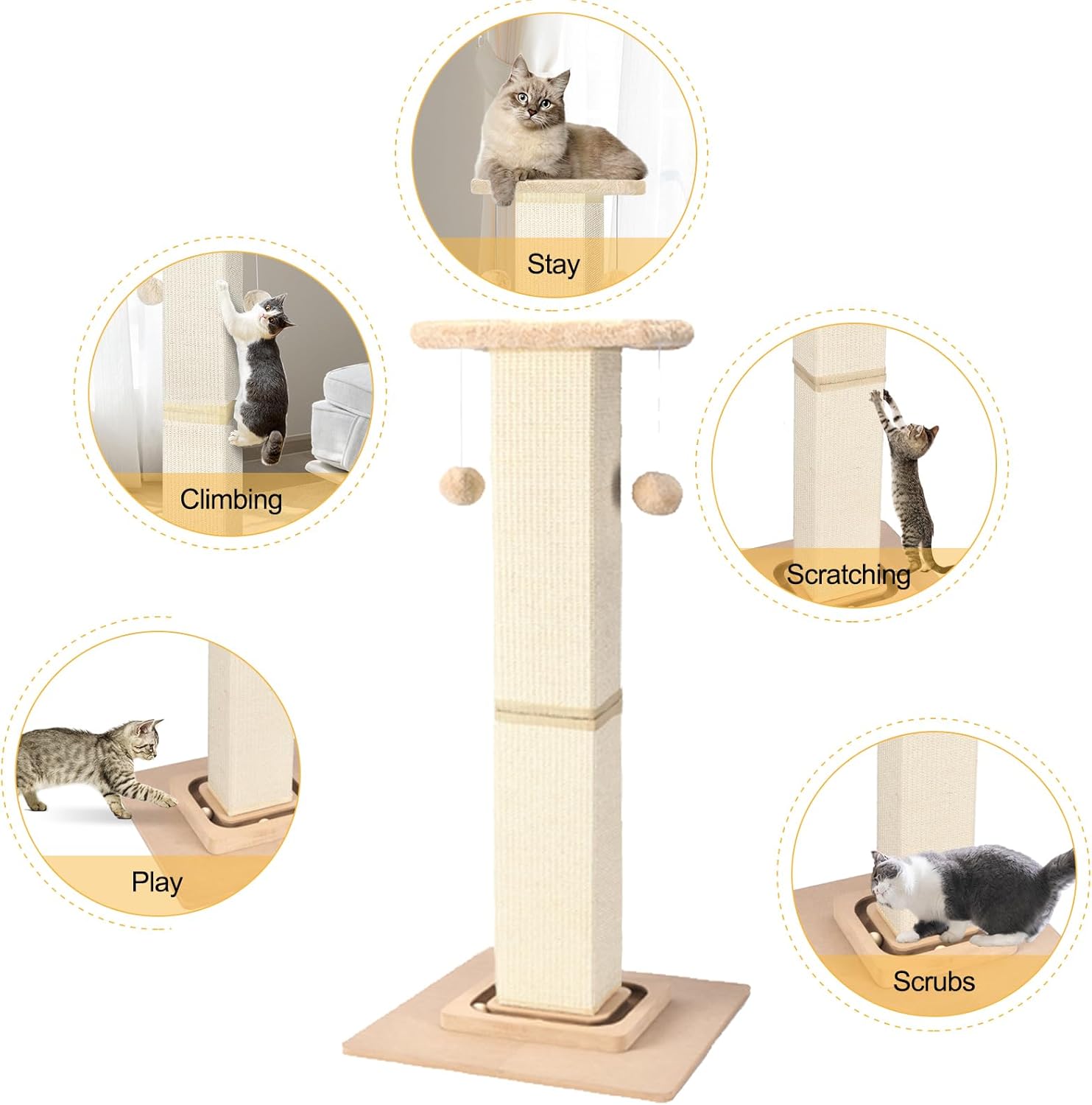 Stay

Climbing

Scratching

Play

Scrubs