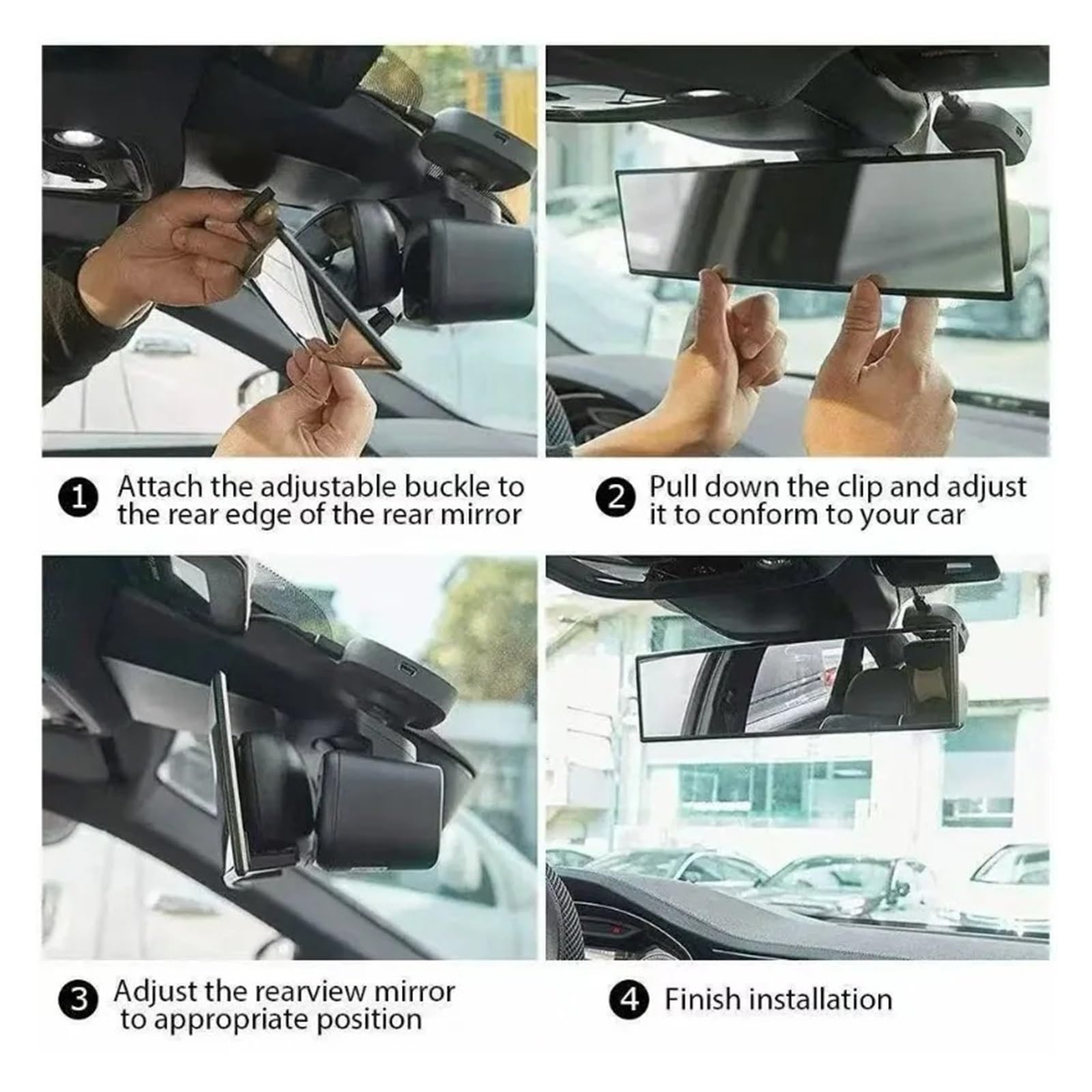 1 Attach the adjustable buckle to the rear edge of the rear mirror

2 Pull down the clip and adjust it to conform to your car

3 Adjust the rearview mirror to appropriate position

4 Finish installation