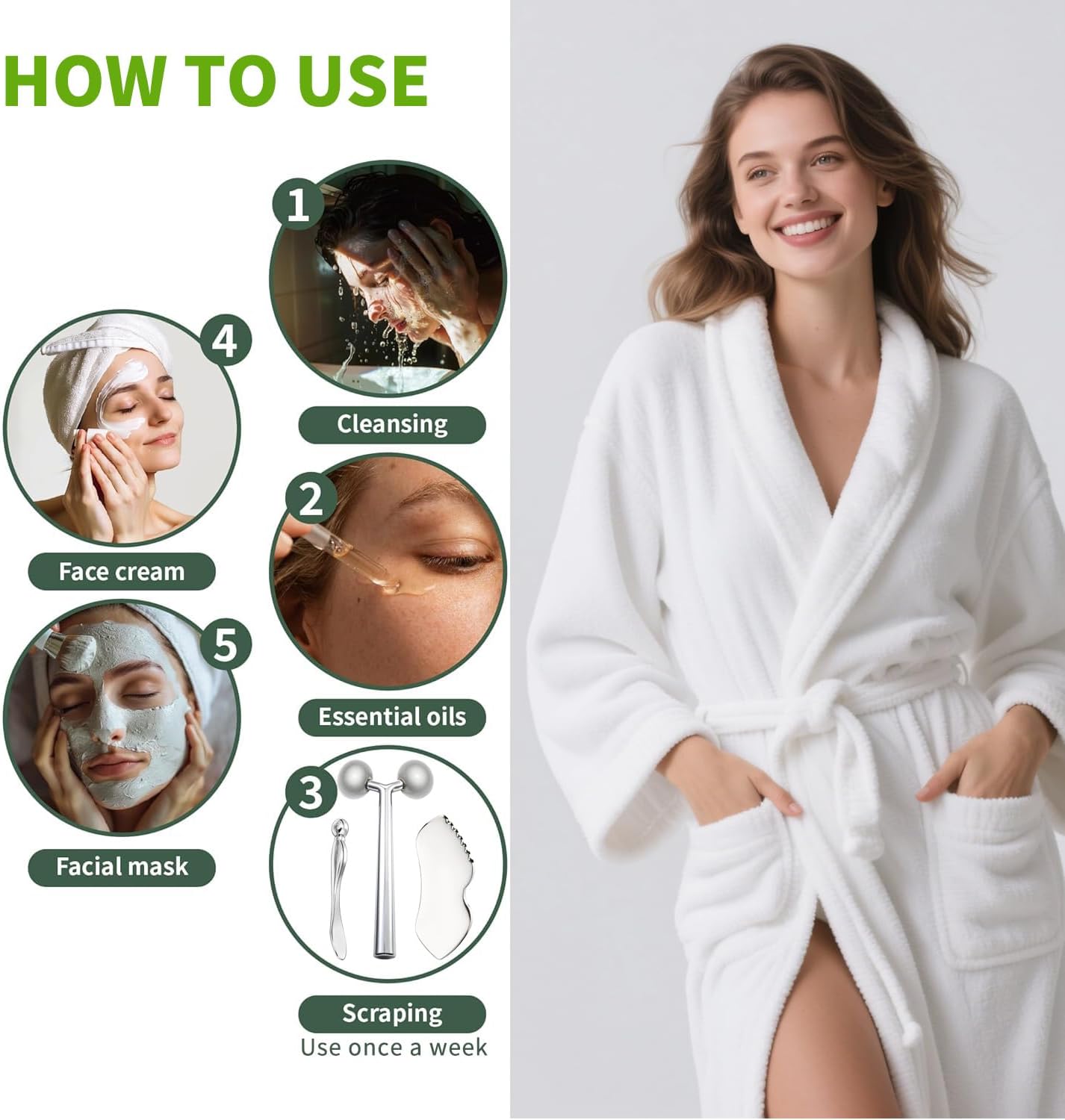 HOW TO USE

1
Cleansing

2
Essential oils

3
Scraping
Use once a week

4
Face cream

5
Facial mask