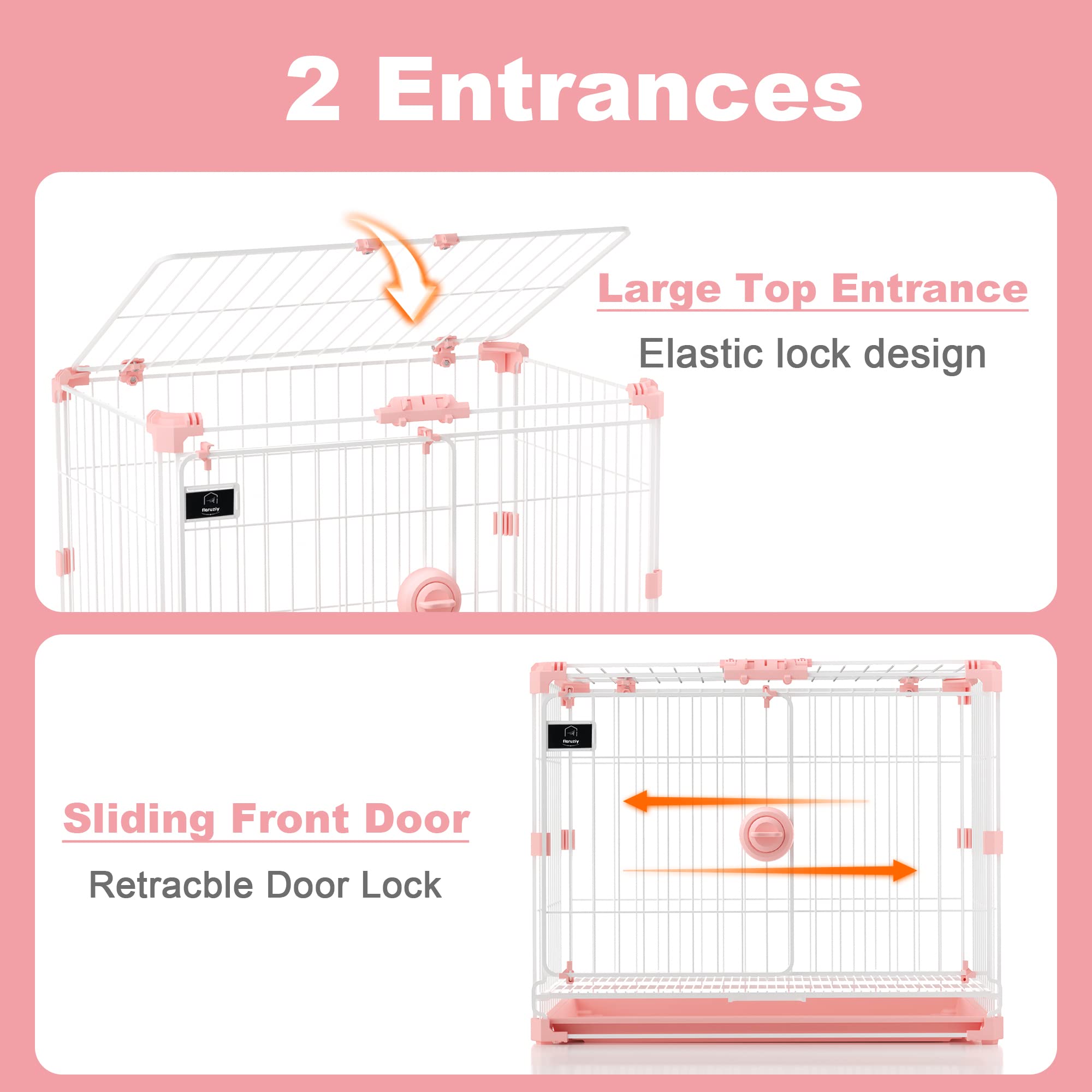 2 Entrances

Large Top Entrance

Elastic lock design

floruziy

Sliding Front Door

Retracble Door Lock

floruziy