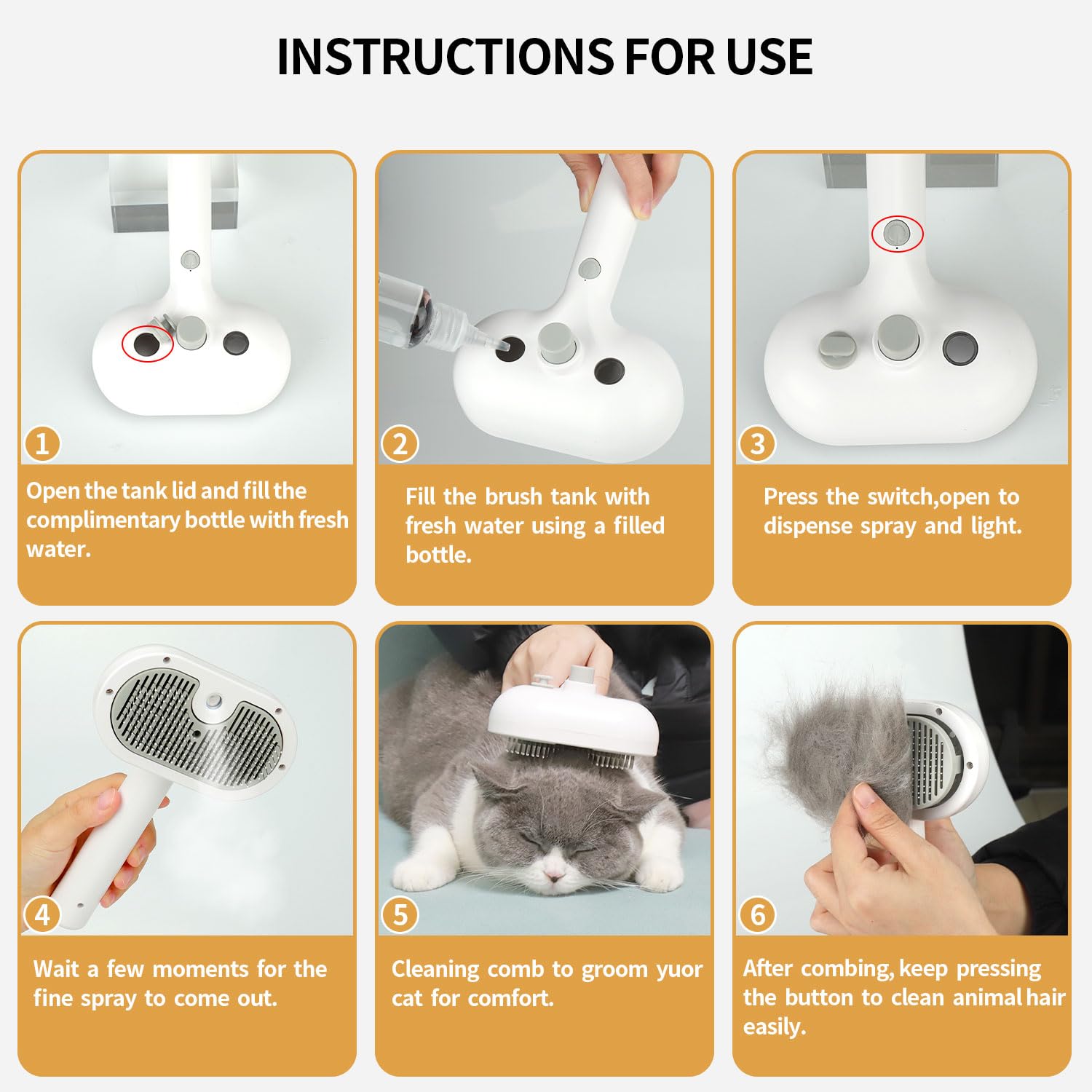 INSTRUCTIONS FOR USE

1
Open the tank lid and fill the complimentary bottle with fresh water.

2
Fill the brush tank with fresh water using a filled bottle.

3
Press the switch,open to dispense spray and light.

4
Wait a few moments for the fine spray to come out.

5
Cleaning comb to groom yuor cat for comfort.

6
After combing, keep pressing the button to clean animal hair easily.