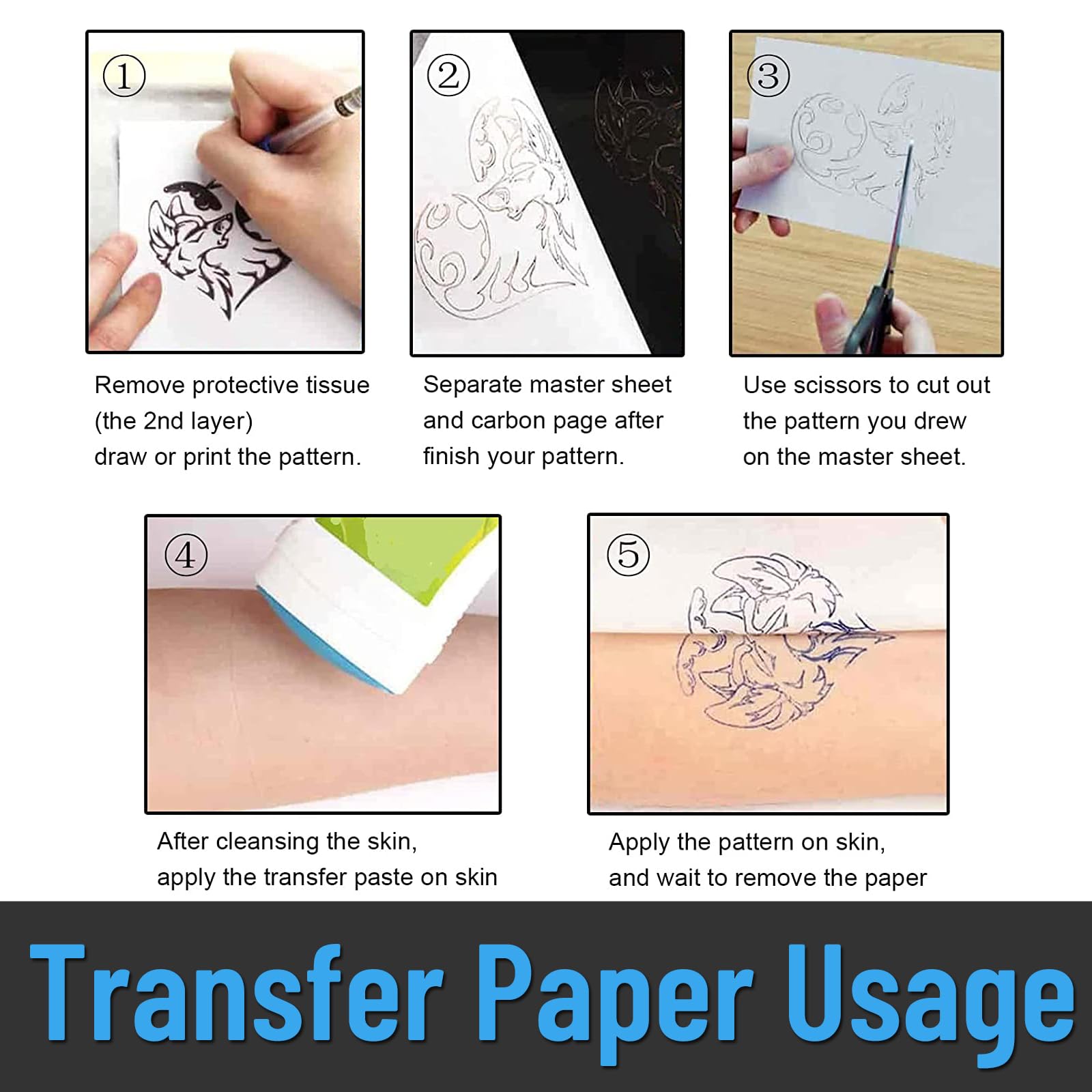 ①

Remove protective tissue (the 2nd layer) draw or print the pattern.

②

Separate master sheet and carbon page after finish your pattern.

③

Use scissors to cut out the pattern you drew on the master sheet.

④

After cleansing the skin, apply the transfer paste on skin

⑤

Apply the pattern on skin, and wait to remove the paper

Transfer Paper Usage