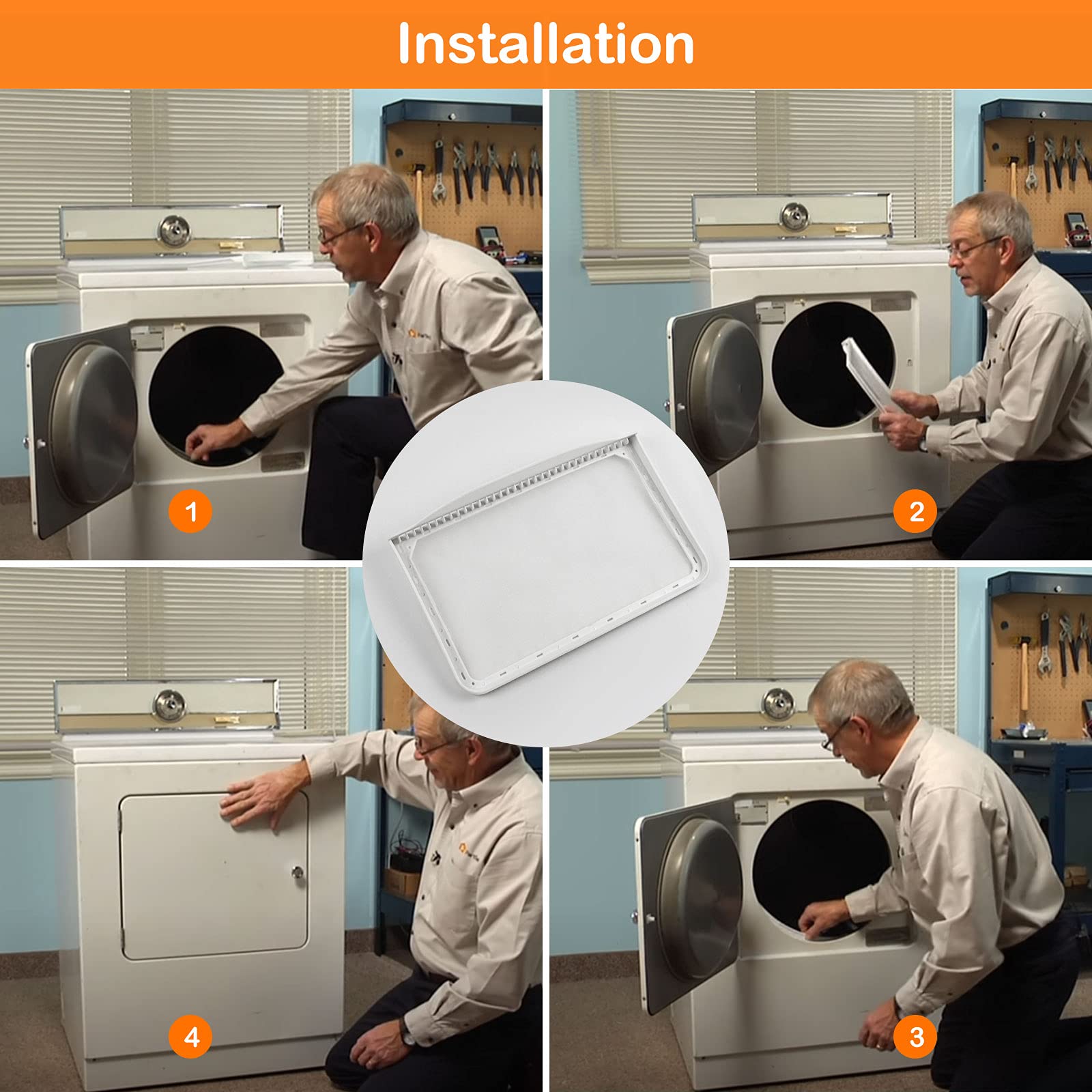 Installation

1

2

4

3