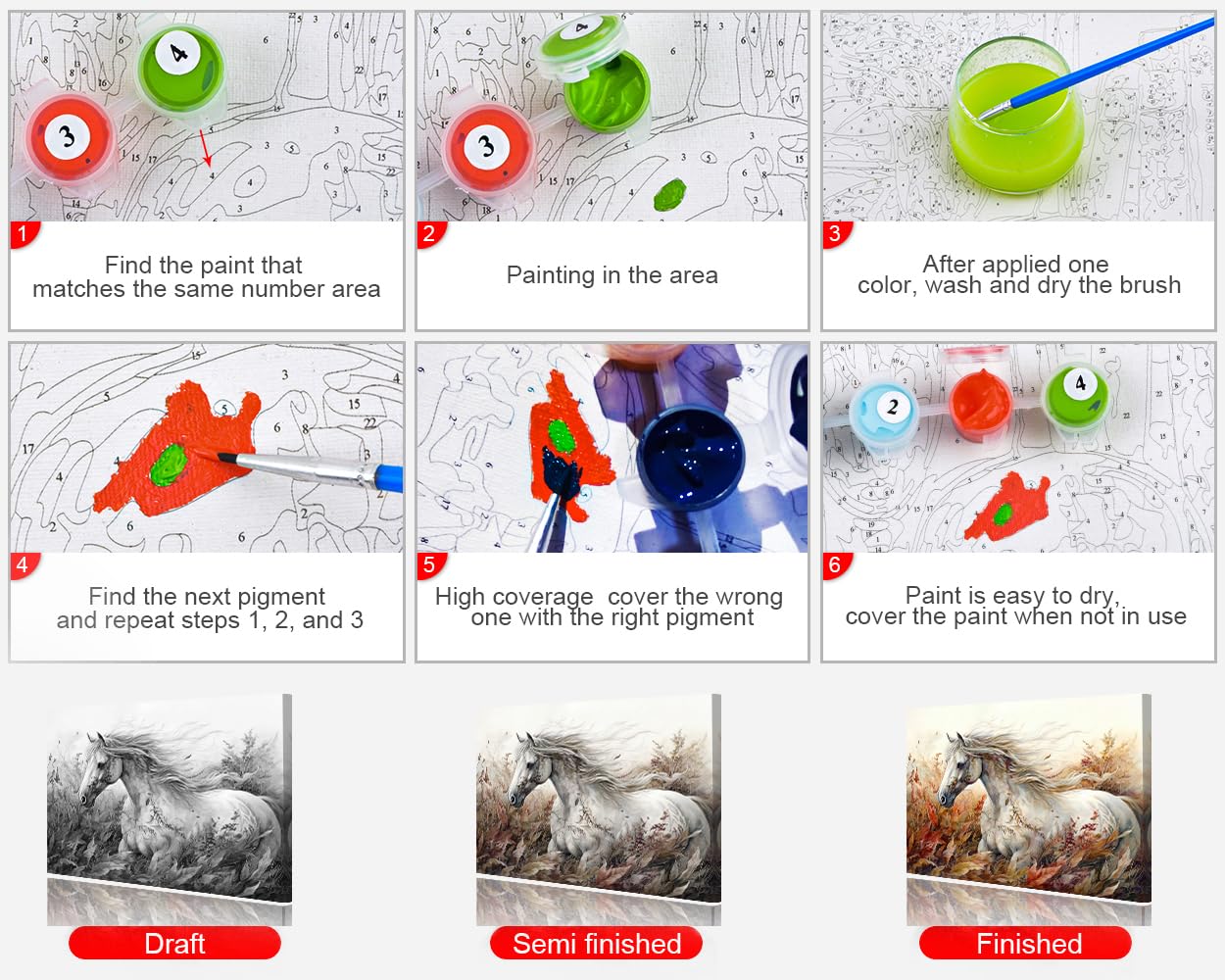 1
Find the paint that matches the same number area

2
Painting in the area

3
After applied one color, wash and dry the brush

4
Find the next pigment and repeat steps 1, 2, and 3

5
High coverage cover the wrong one with the right pigment

6
Paint is easy to dry, cover the paint when not in use

Draft

Semi finished

Finished