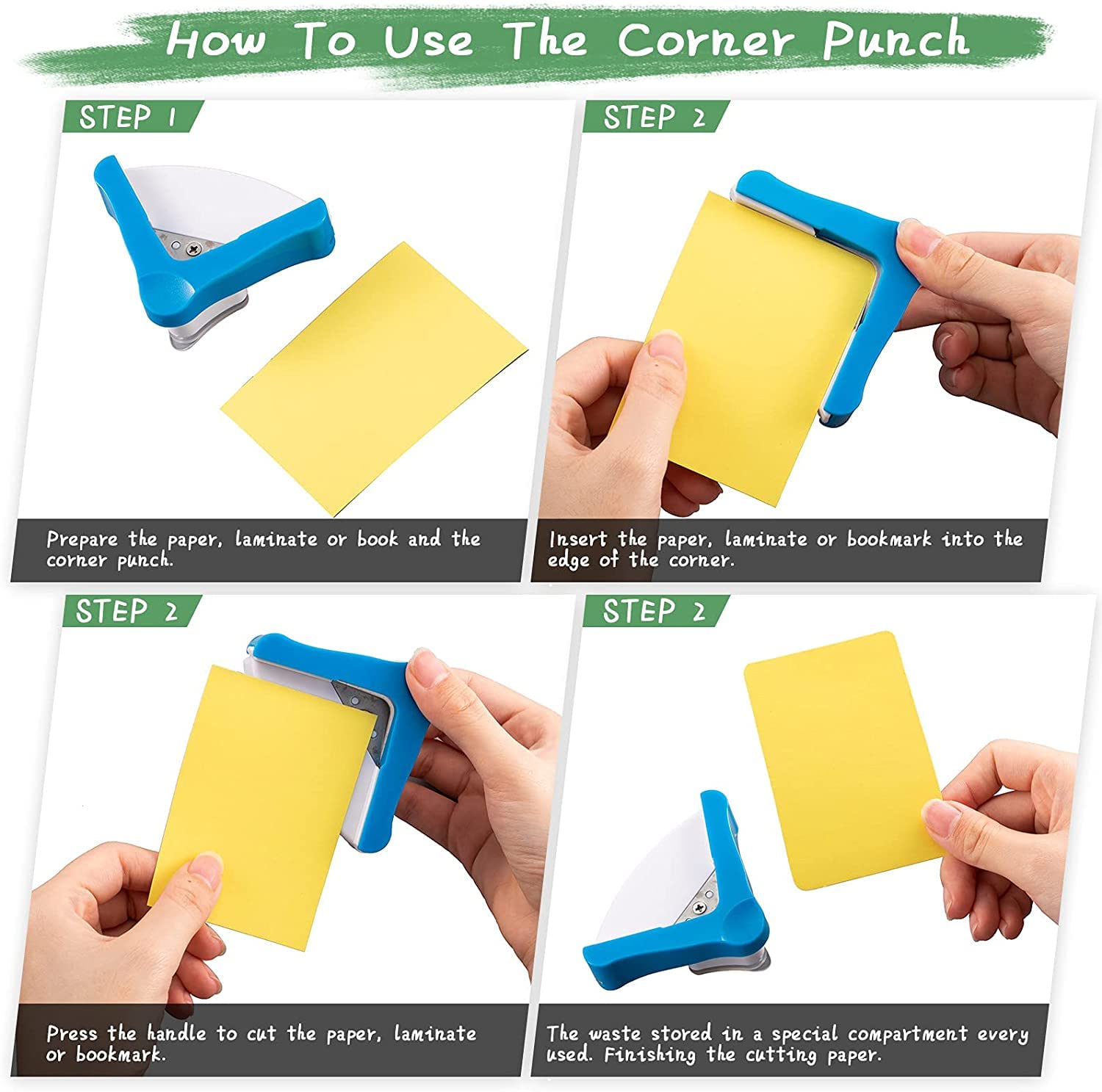 How To Use The Corner Punch

STEP 1

Prepare the paper, laminate or book and the corner punch.

STEP 2

Insert the paper, laminate or bookmark into the edge of the corner.

STEP 2

Press the handle to cut the paper, laminate or bookmark.

STEP 2

The waste stored in a special compartment every used. Finishing the cutting paper.