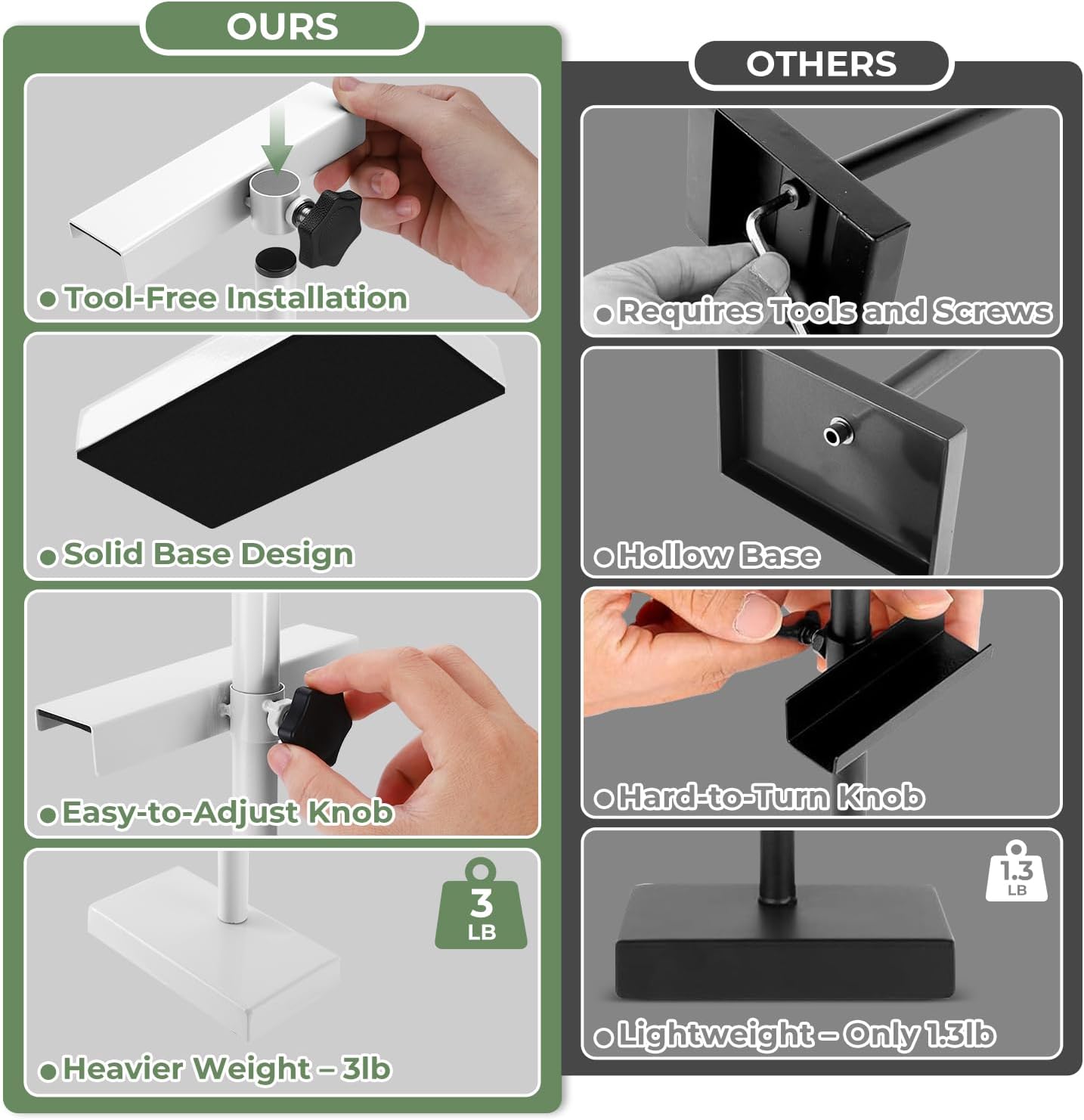 OURS

Tool-Free Installation

Solid Base Design

Easy-to-Adjust Knob

3 LB

Heavier Weight – 3lb

OTHERS

Requires Tools and Screws

Hollow Base

Hard-to-Turn Knob

1.3 LB

Lightweight – Only 1.3lb