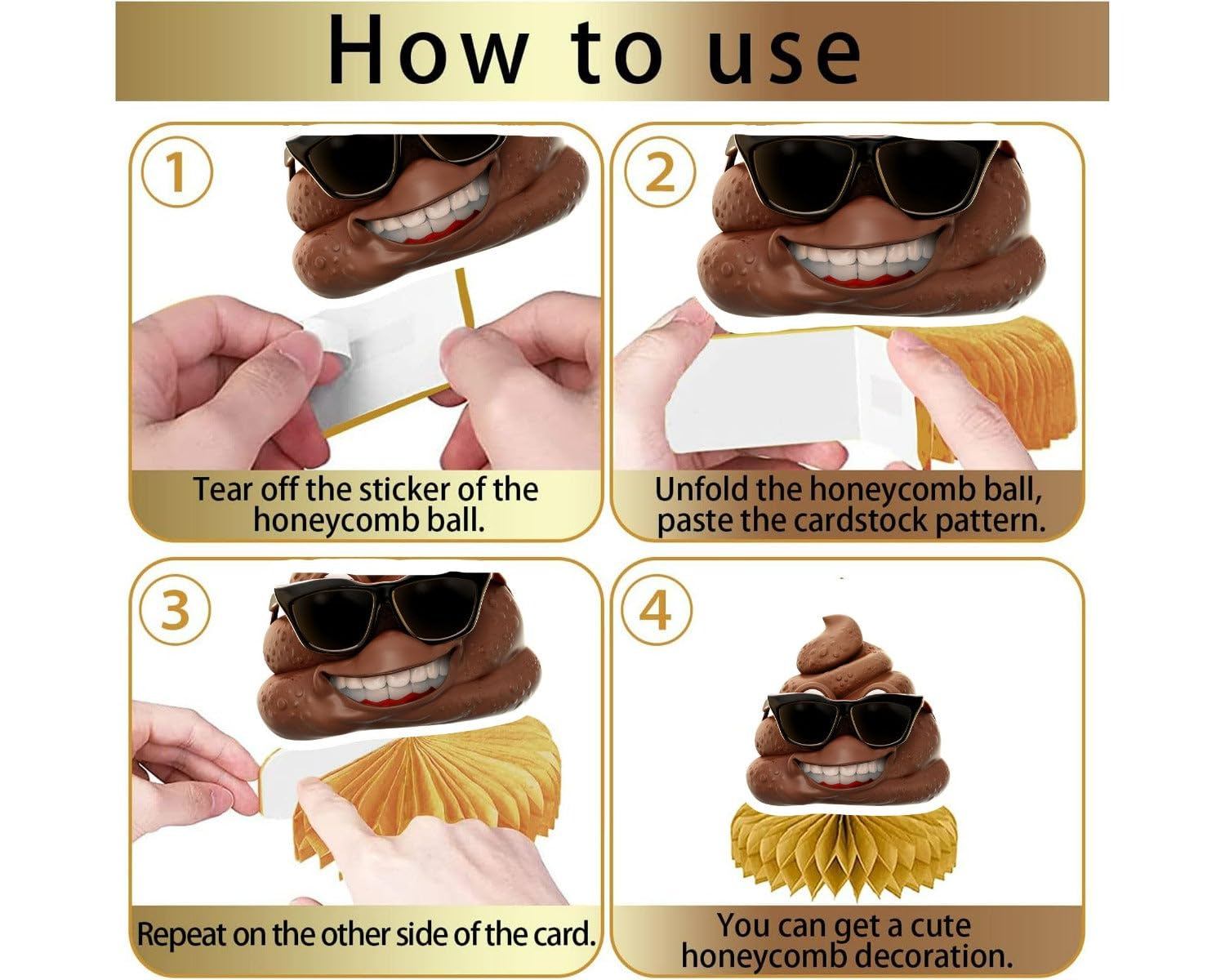 How to use

1

Tear off the sticker of the honeycomb ball.

2

Unfold the honeycomb ball, paste the cardstock pattern.

3

Repeat on the other side of the card.

4

You can get a cute honeycomb decoration.