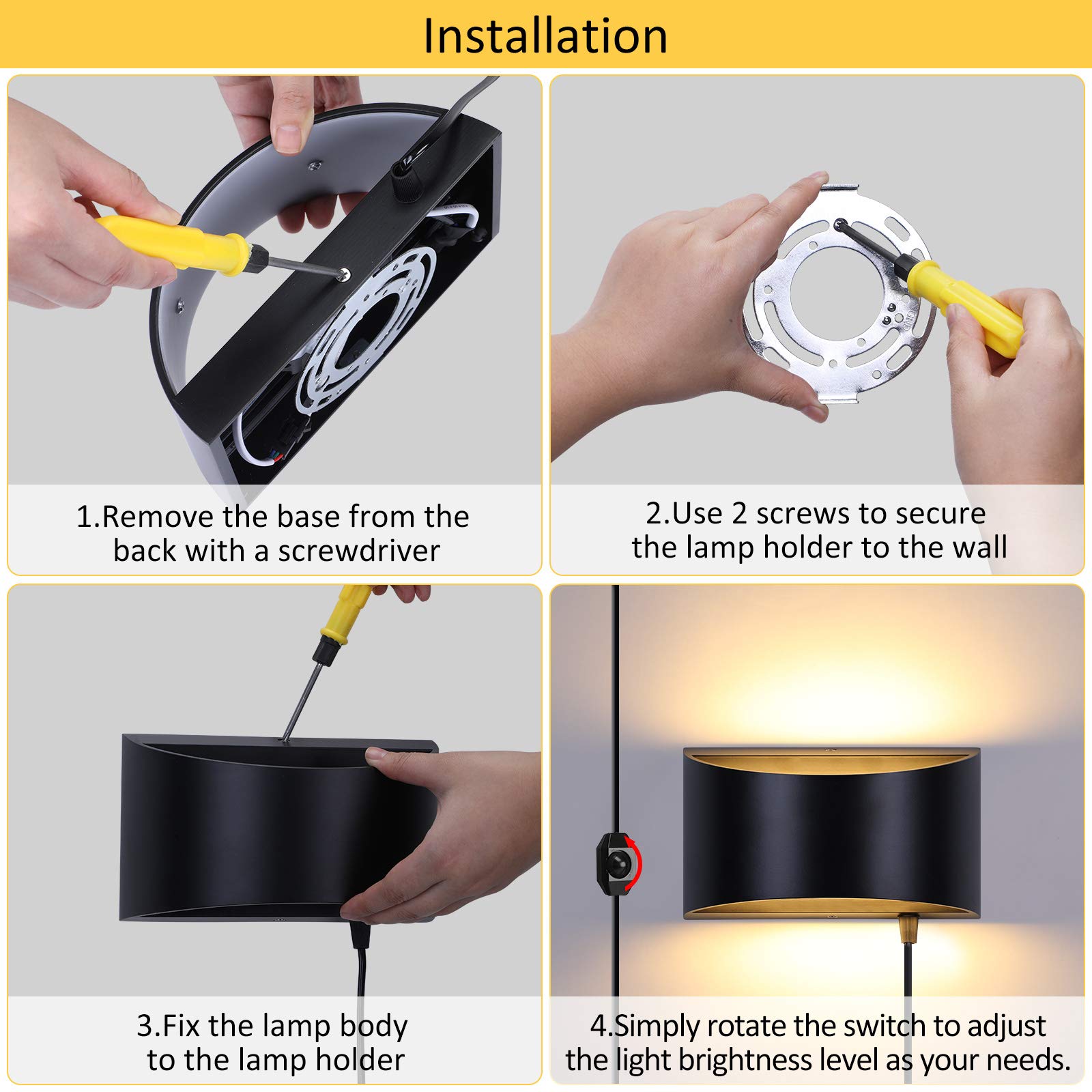 Installation

1.Remove the base from the back with a screwdriver

2.Use 2 screws to secure the lamp holder to the wall

3.Fix the lamp body to the lamp holder

4.Simply rotate the switch to adjust the light brightness level as your needs.