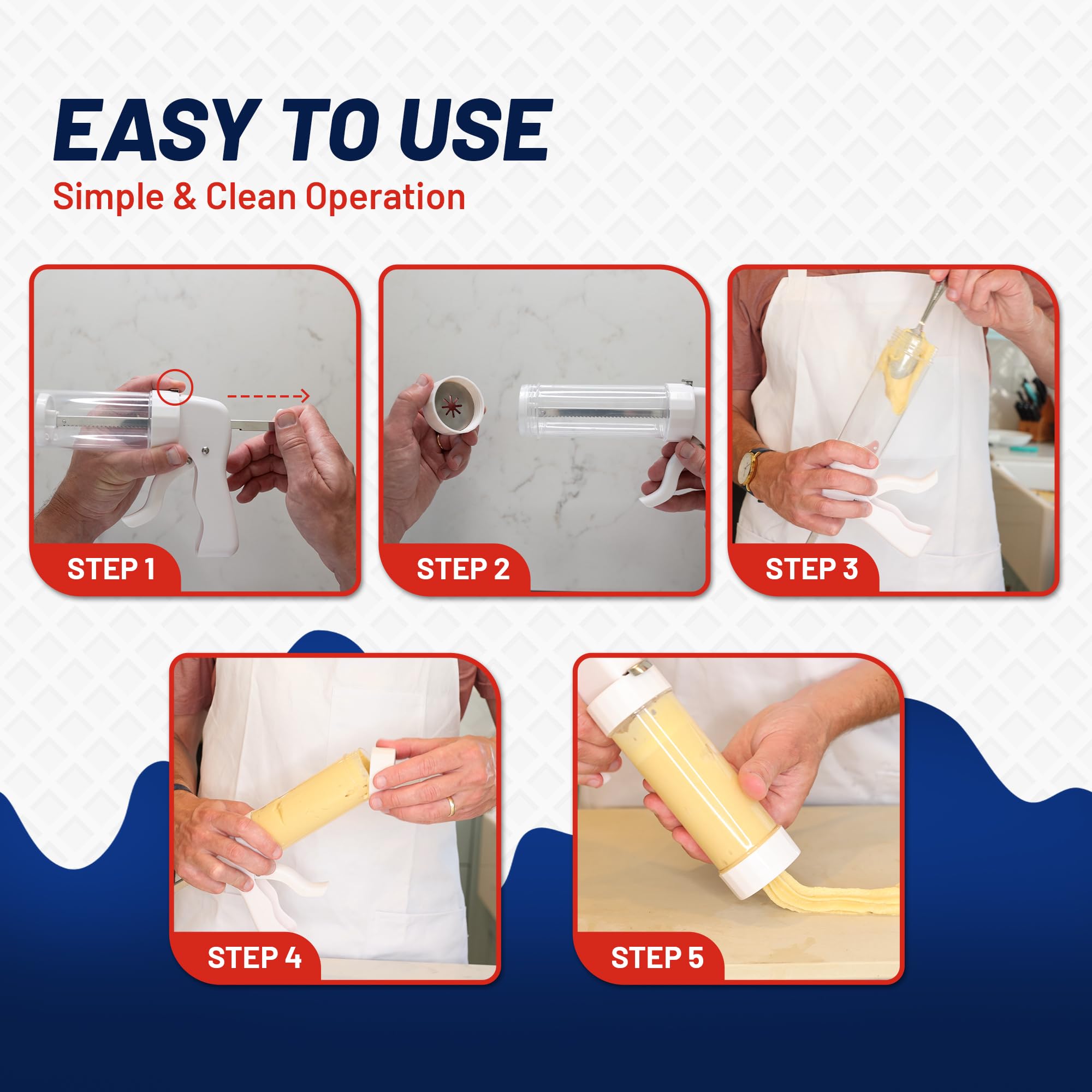 EASY TO USE
Simple & Clean Operation

STEP 1

STEP 2

STEP 3

STEP 4

STEP 5