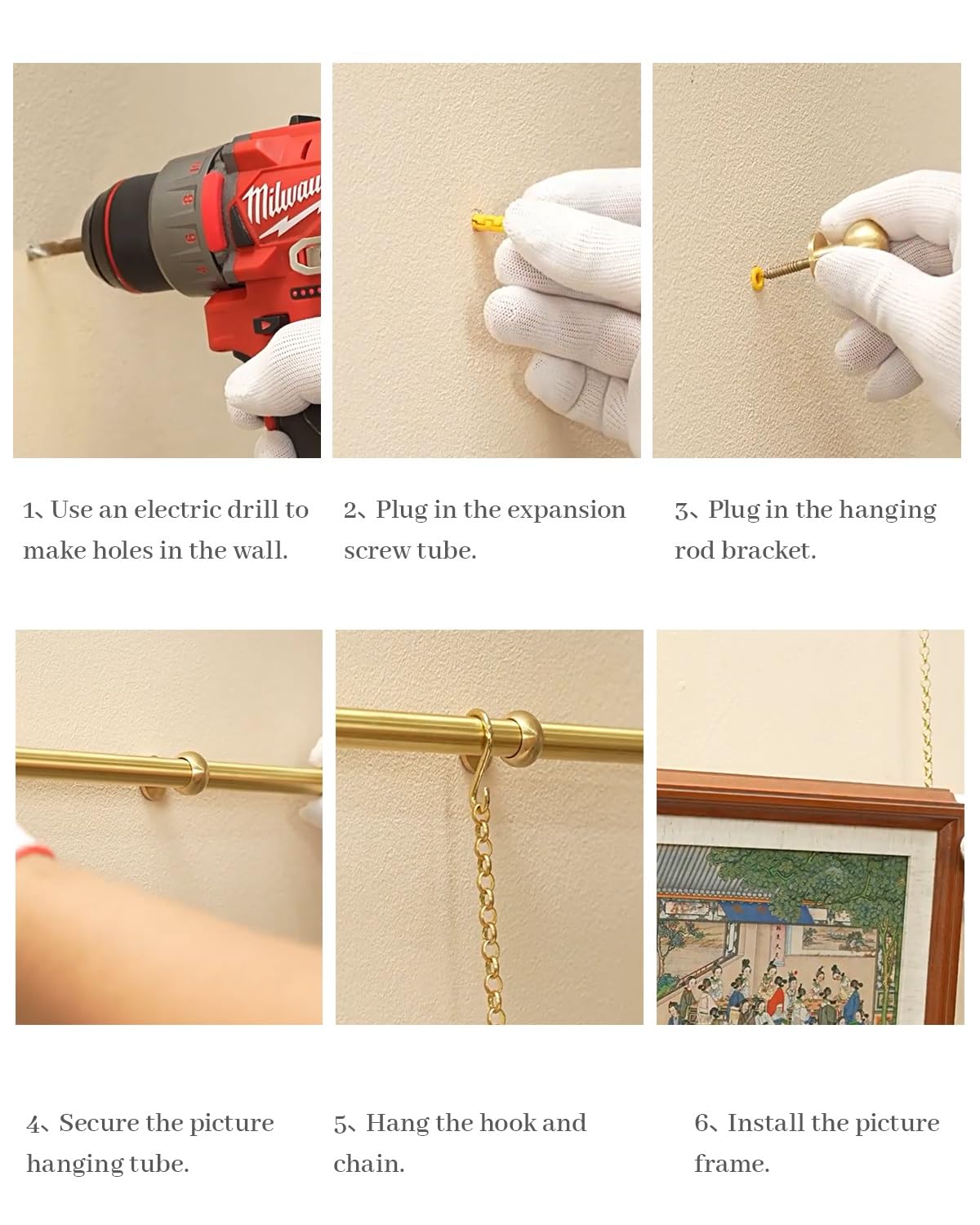 Milwau

1、Use an electric drill to make holes in the wall.

2、Plug in the expansion screw tube.

3、Plug in the hanging rod bracket.

4、Secure the picture hanging tube.

5、Hang the hook and chain.

6、Install the picture frame.