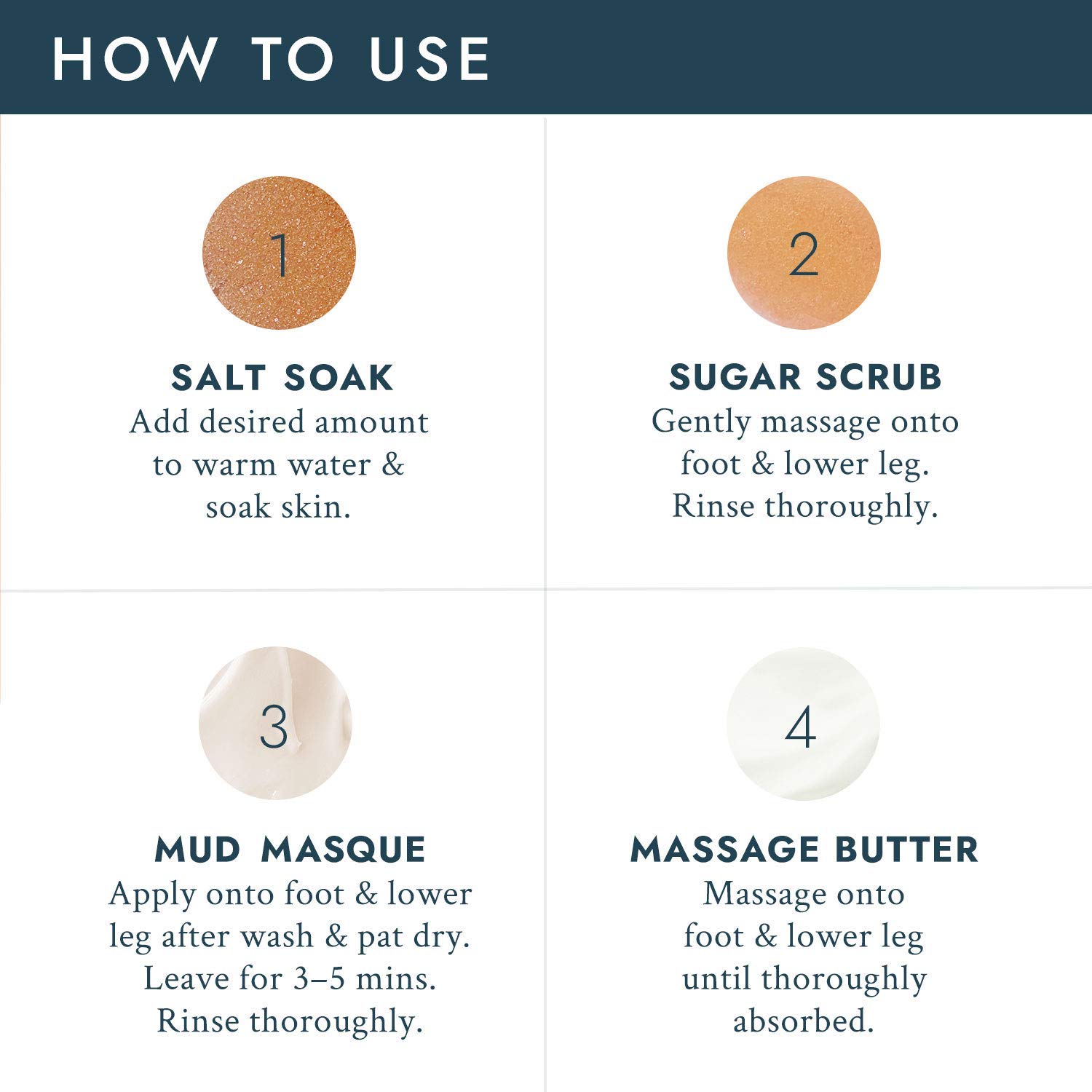 HOW TO USE

1

SALT SOAK
Add desired amount to warm water & soak skin.

2

SUGAR SCRUB
Gently massage onto foot & lower leg. Rinse thoroughly.

3

MUD MASQUE
Apply onto foot & lower leg after wash & pat dry. Leave for 3–5 mins. Rinse thoroughly.

4

MASSAGE BUTTER
Massage onto foot & lower leg until thoroughly absorbed.