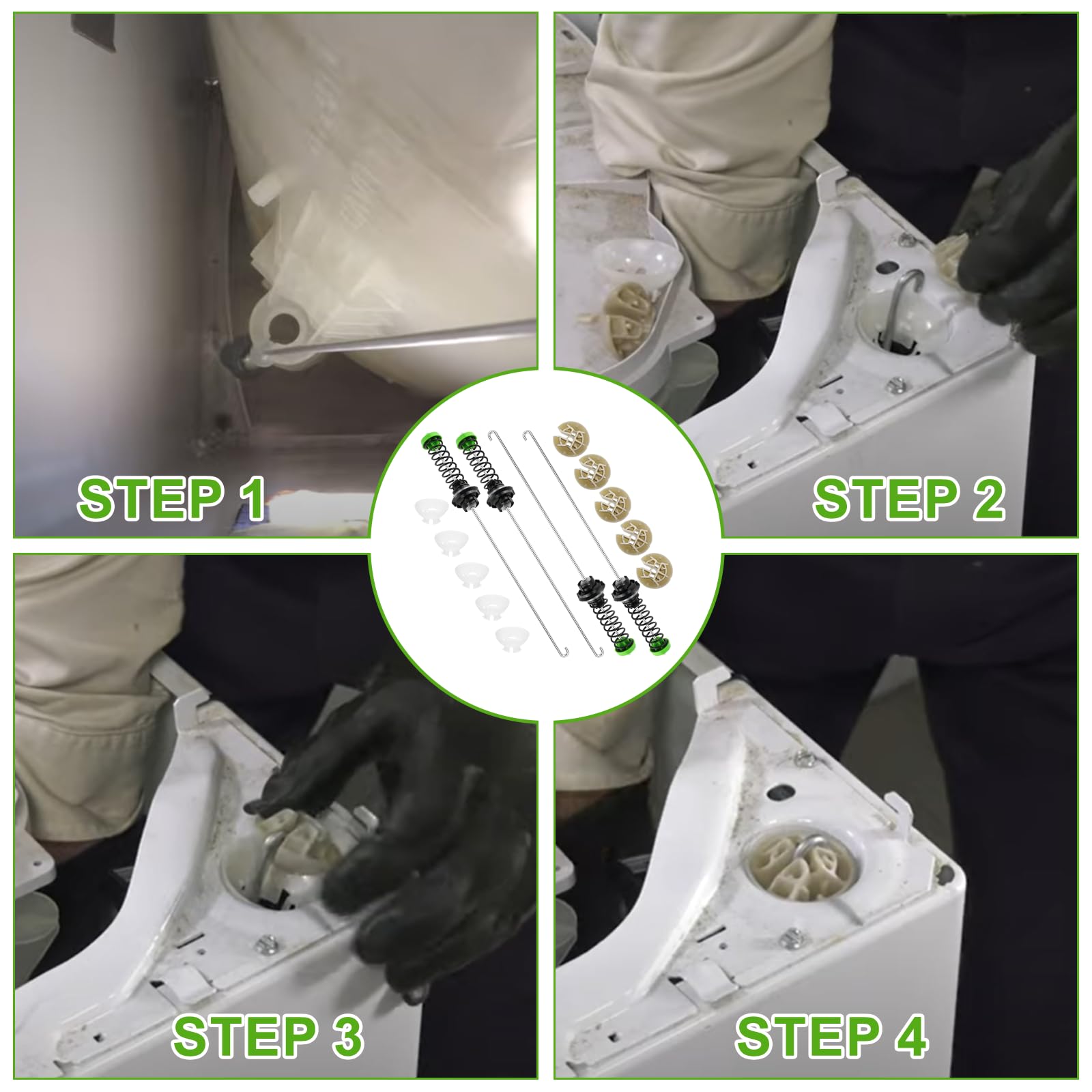 STEP 1

STEP 2

STEP 3

STEP 4