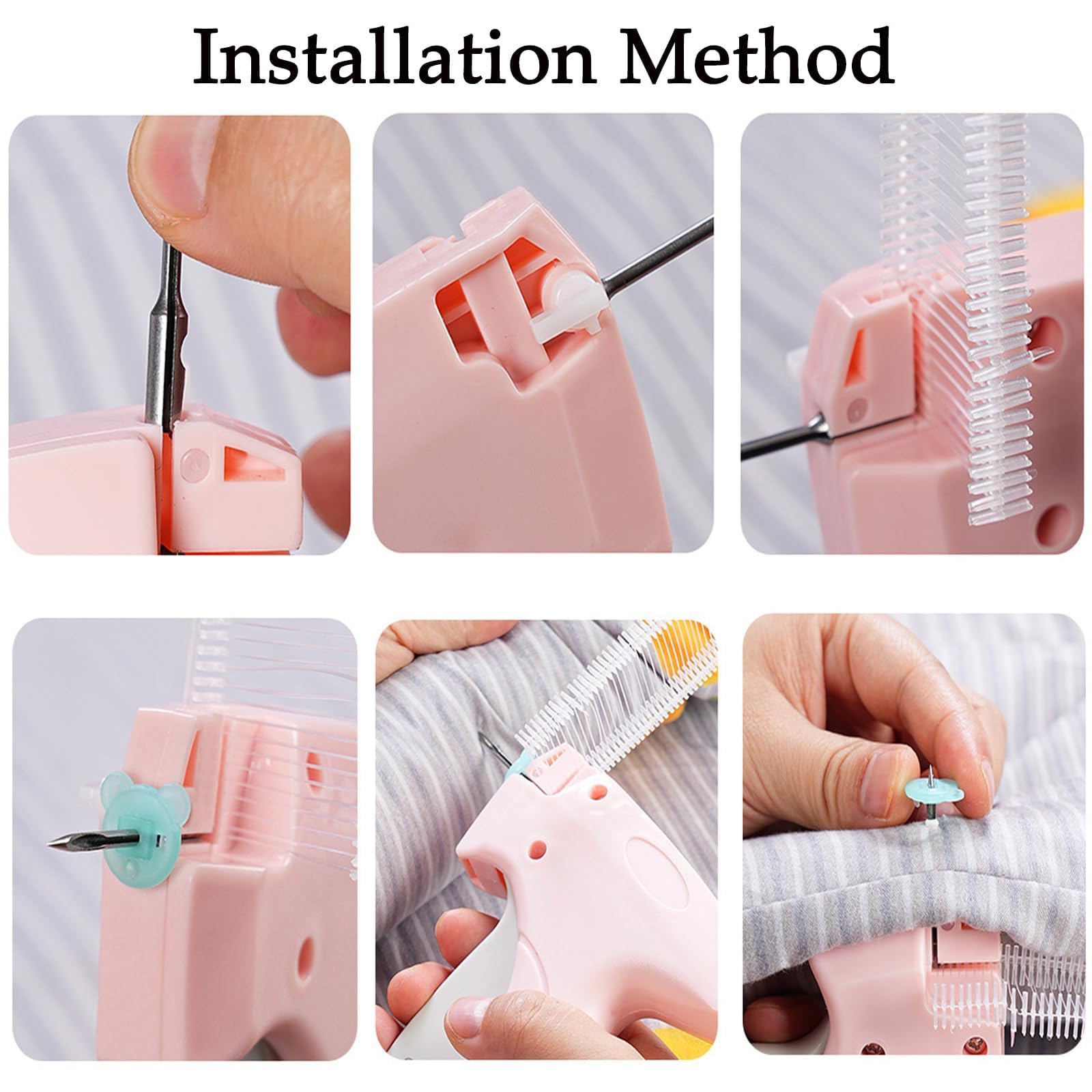 Installation Method