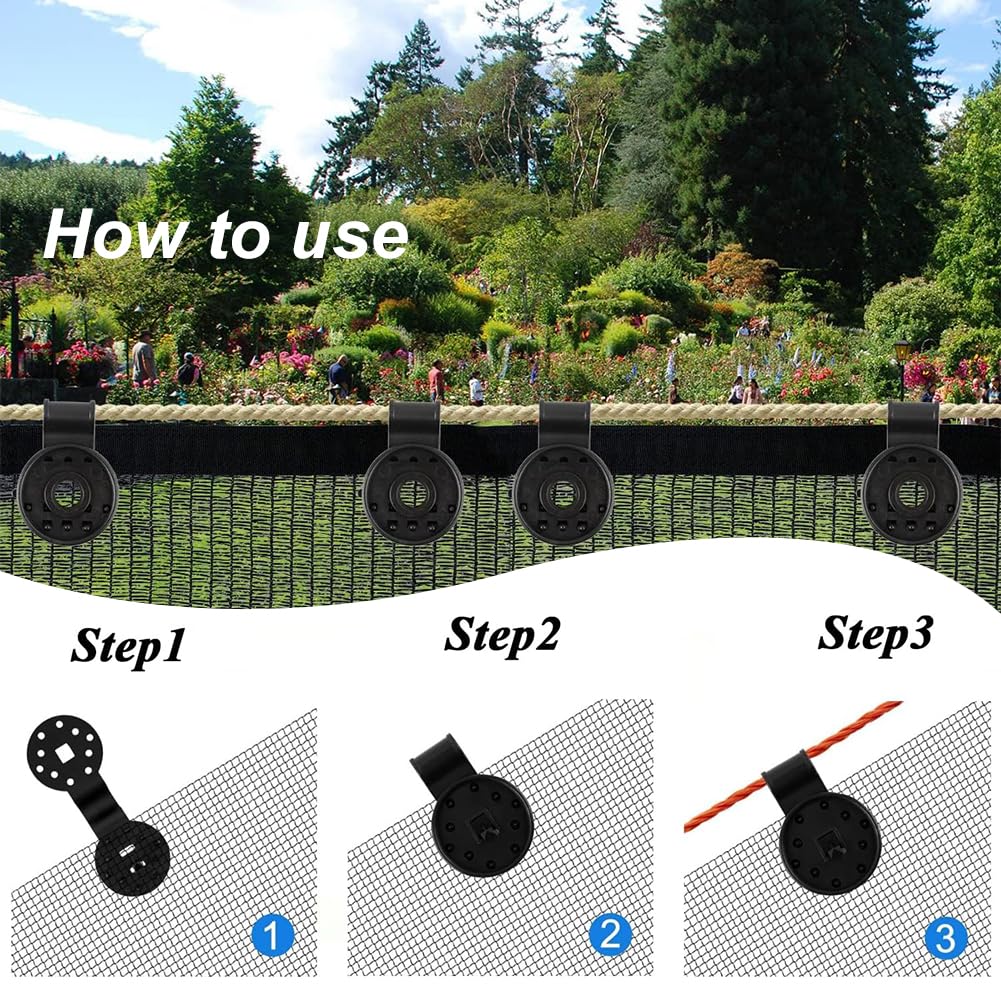 How to use

Step1

Step2

Step3

1

2

3