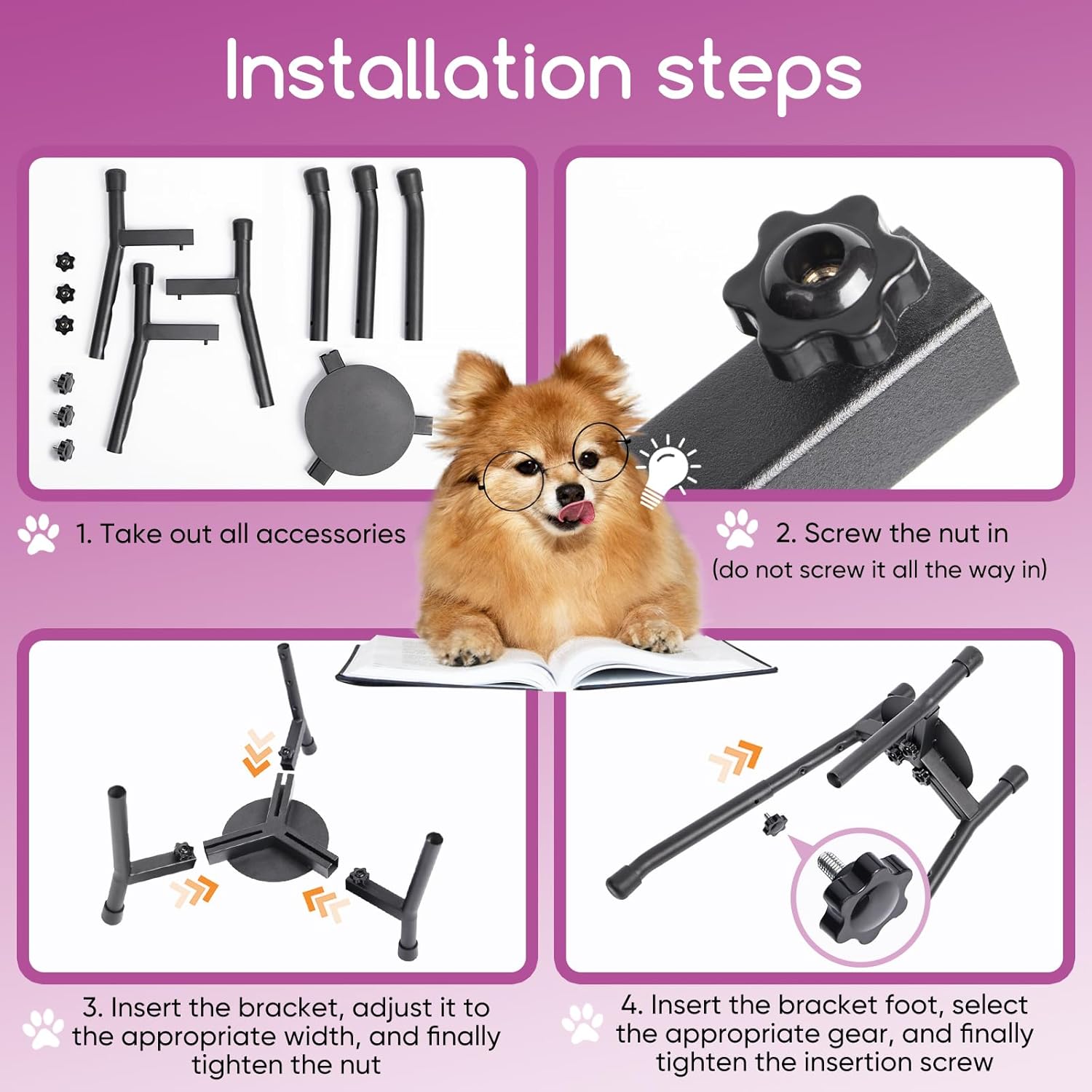 Installation steps

1. Take out all accessories

2. Screw the nut in
(do not screw it all the way in)

3. Insert the bracket, adjust it to the appropriate width, and finally tighten the nut

4. Insert the bracket foot, select the appropriate gear, and finally tighten the insertion screw