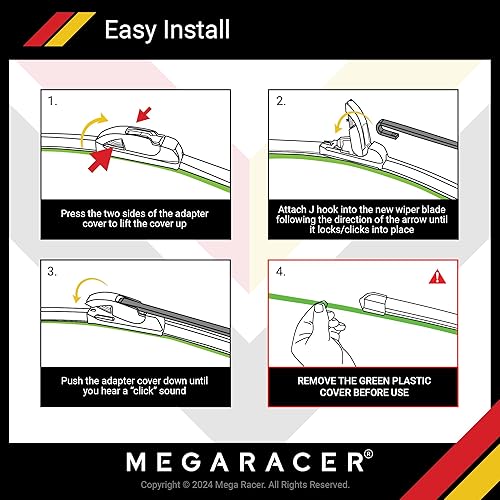 Easy Install

1.

Press the two sides of the adapter cover to lift the cover up

2.

Attach J hook into the new wiper blade following the direction of the arrow until it locks/clicks into place

3.

Push the adapter cover down until you hear a "click" sound

4.

REMOVE THE GREEN PLASTIC COVER BEFORE USE

MEGARACER®

Copyright © 2024 Mega Racer. All Rights Reserved.