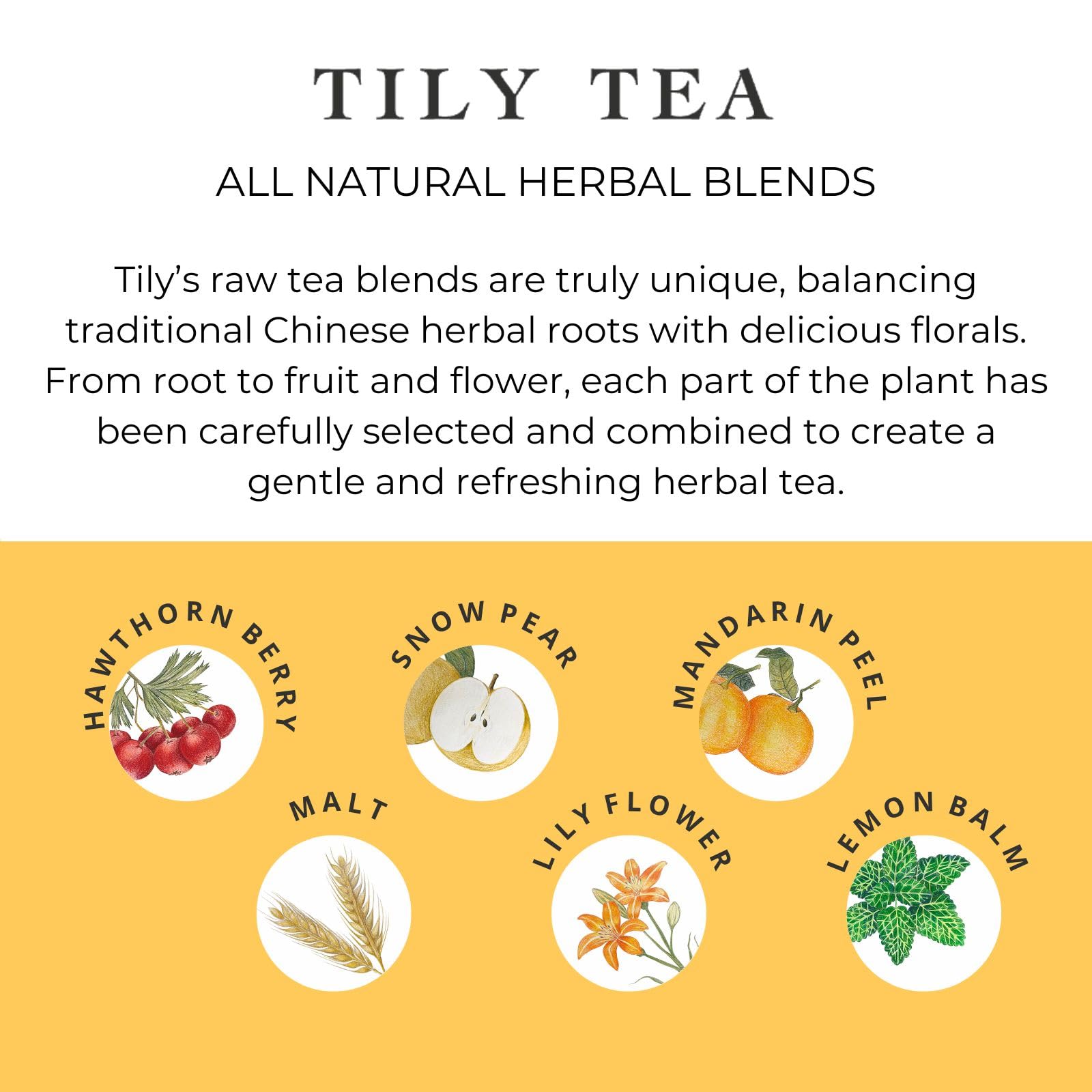 TILY TEA

ALL NATURAL HERBAL BLENDS

Tily's raw tea blends are truly unique, balancing traditional Chinese herbal roots with delicious florals. From root to fruit and flower, each part of the plant has been carefully selected and combined to create a gentle and refreshing herbal tea.

HAWTHORN BERRY

SNOW PEAR

MANDARIN PEEL

MALT

LILY FLOWER

LEMON BALM