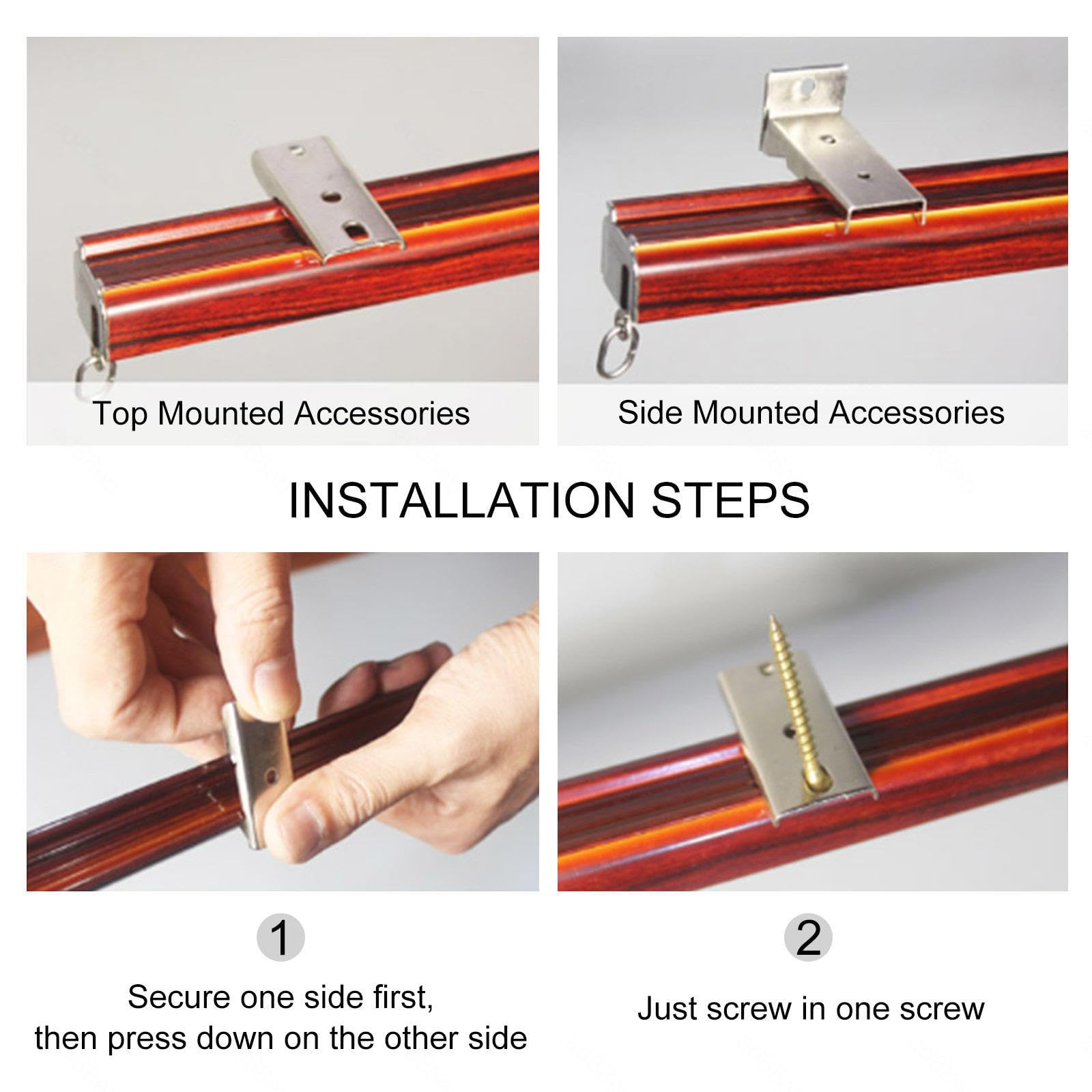 Top Mounted Accessories

Side Mounted Accessories

INSTALLATION STEPS

1

Secure one side first, then press down on the other side

2

Just screw in one screw