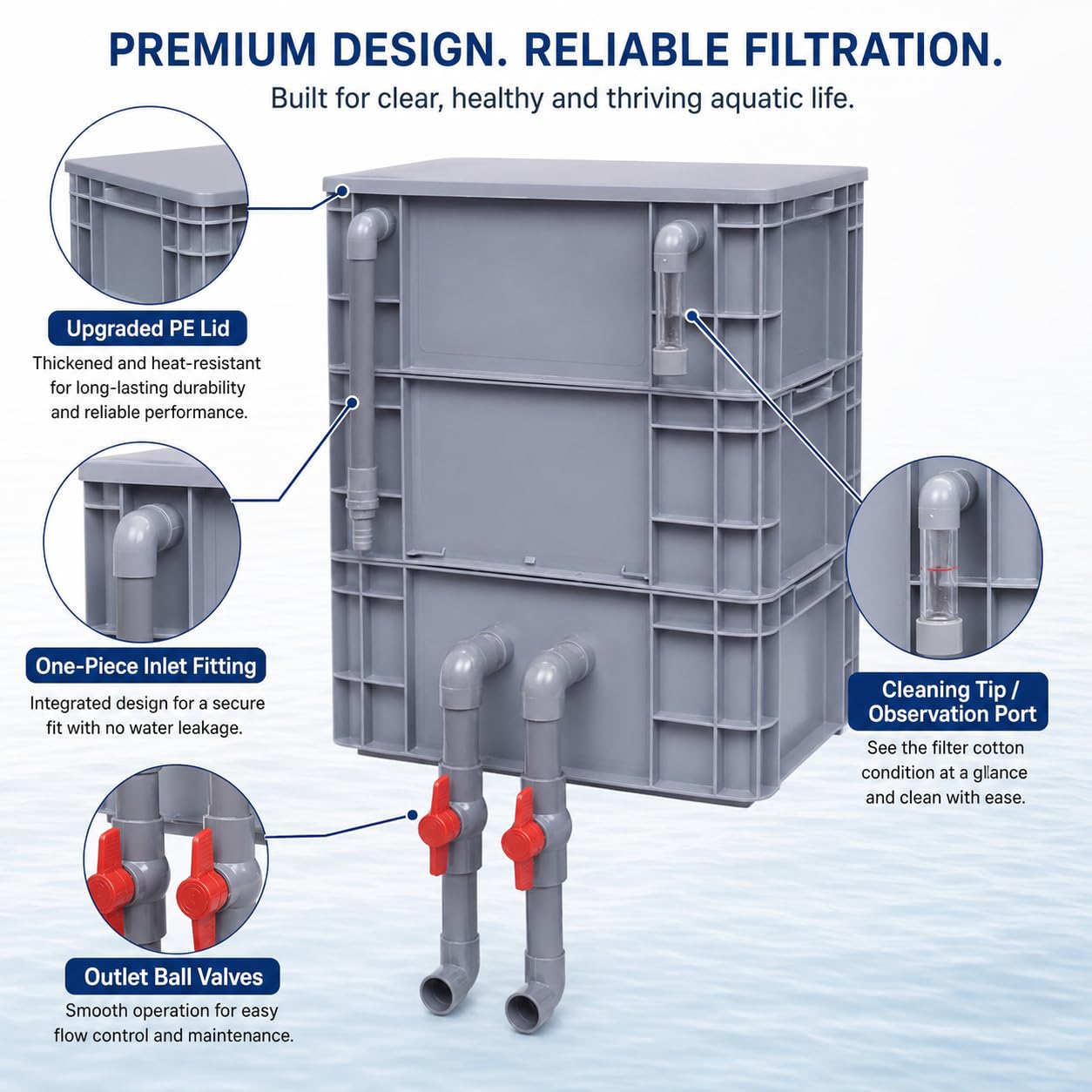 PREMIUM DESIGN. RELIABLE FILTRATION.
Built for clear, healthy and thriving aquatic life.

Upgraded PE Lid
Thickened and heat-resistant for long-lasting durability and reliable performance.

One-Piece Inlet Fitting
Integrated design for a secure fit with no water leakage.

Outlet Ball Valves
Smooth operation for easy flow control and maintenance.

Cleaning Tip / Observation Port
See the filter cotton condition at a gllance and clean with ease.